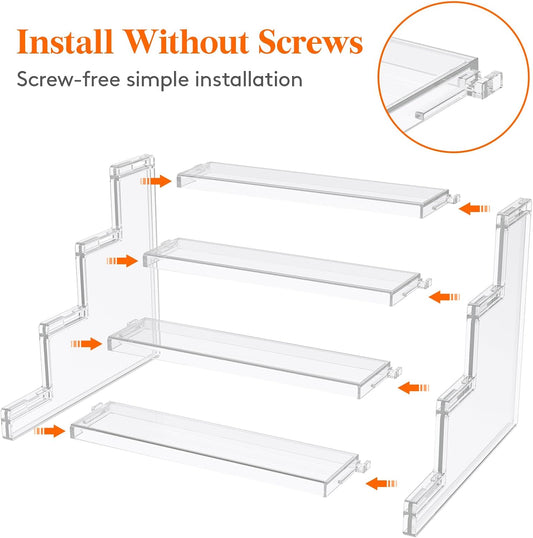 Install Without Screws

Screw-free simple installation