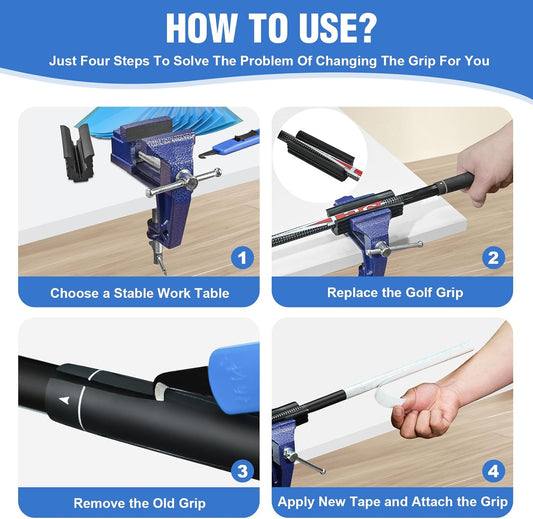 HOW TO USE?

Just Four Steps To Solve The Problem Of Changing The Grip For You

1

Choose a Stable Work Table

2

Replace the Golf Grip

3

Remove the Old Grip

4

Apply New Tape and Attach the Grip