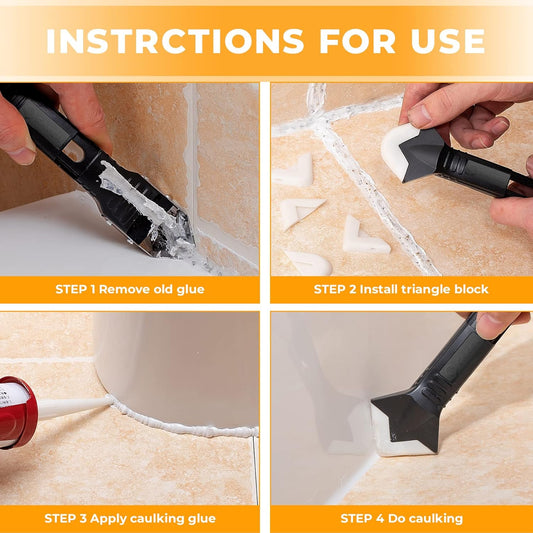 INSTRCTIONS FOR USE

STEP 1 Remove old glue

STEP 2 Install triangle block

STEP 3 Apply caulking glue

STEP 4 Do caulking