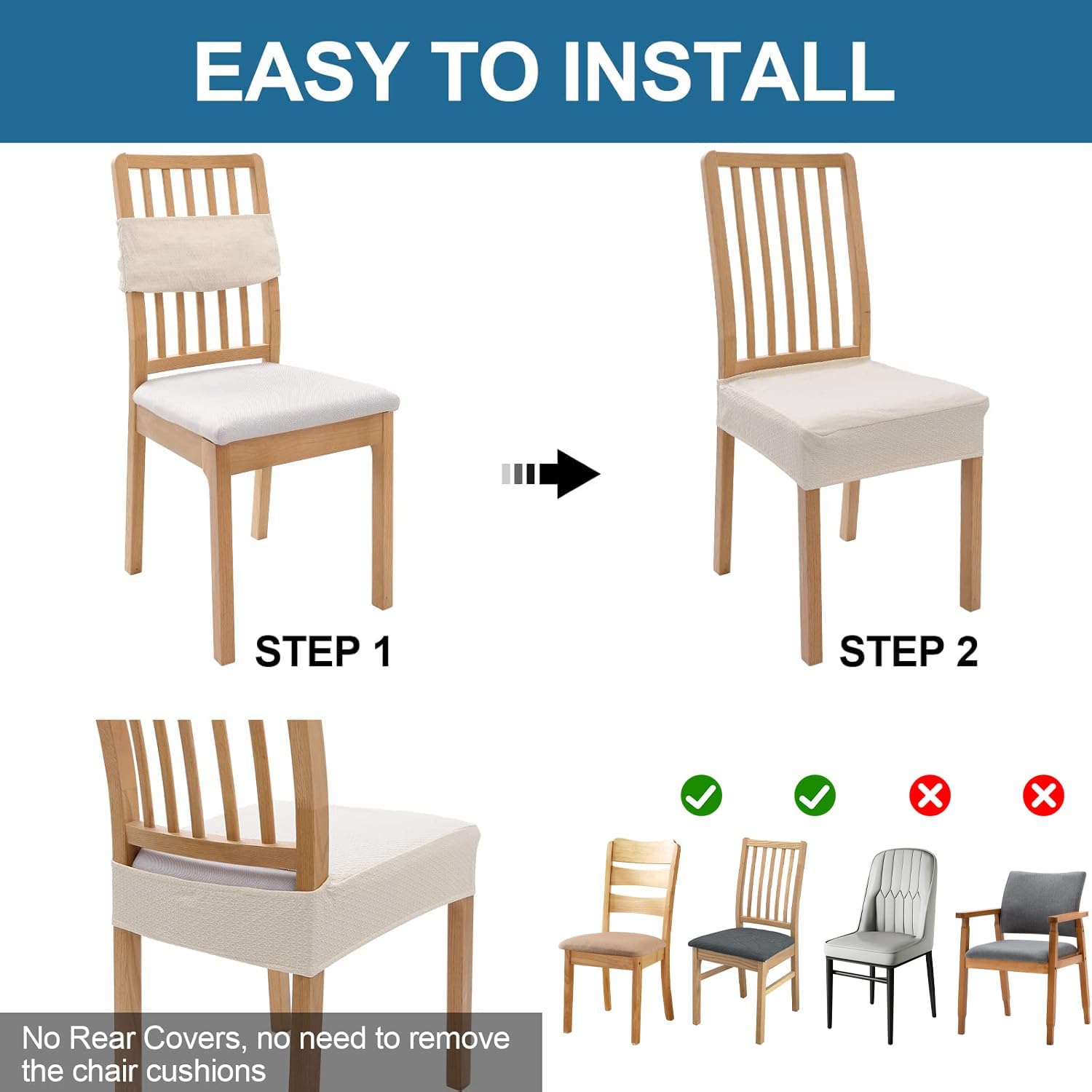 EASY TO INSTALL

STEP 1

STEP 2

No Rear Covers, no need to remove the chair cushions