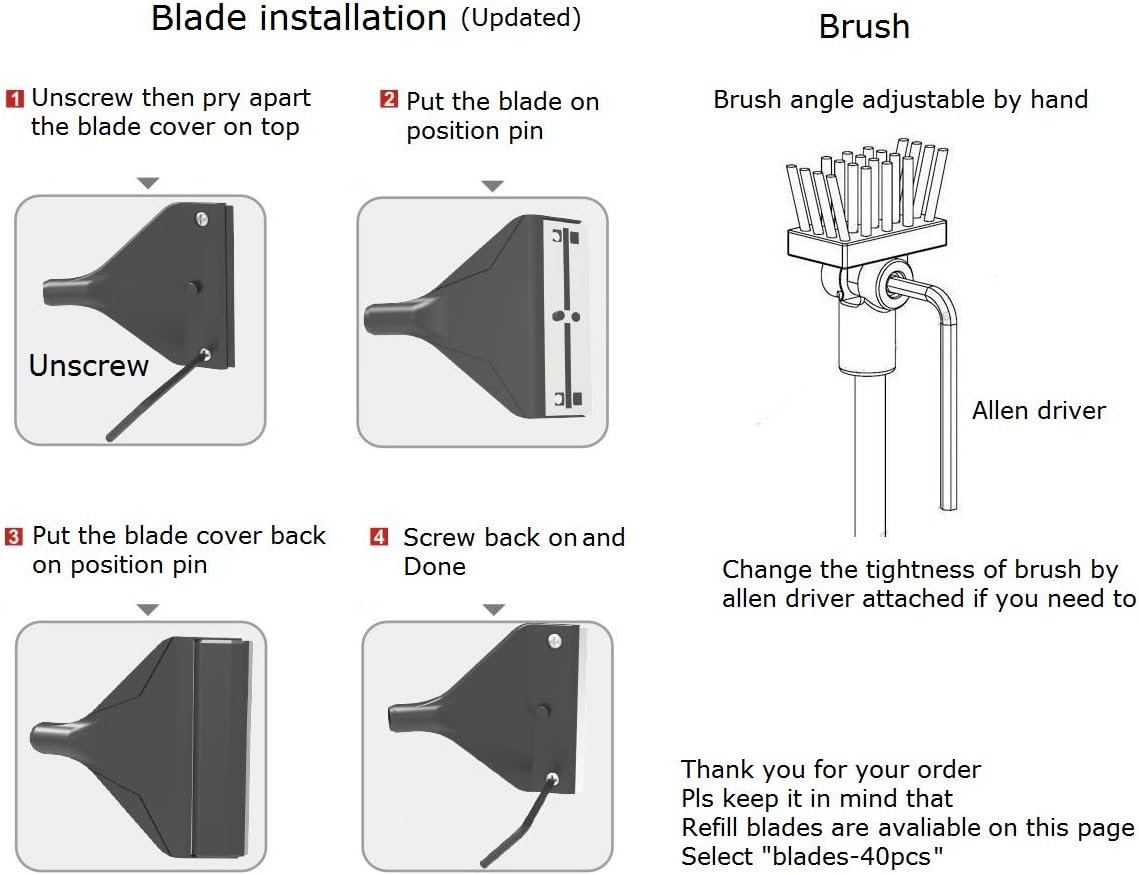 Blade installation (Updated)

1 Unscrew then pry apart the blade cover on top

Unscrew

2 Put the blade on position pin

3 Put the blade cover back on position pin

4 Screw back on and Done

Brush

Brush angle adjustable by hand

Allen driver

Change the tightness of brush by allen driver attached if you need to

Thank you for your order
Pls keep it in mind that
Refill blades are avaliable on this page
Select "blades-40pcs"