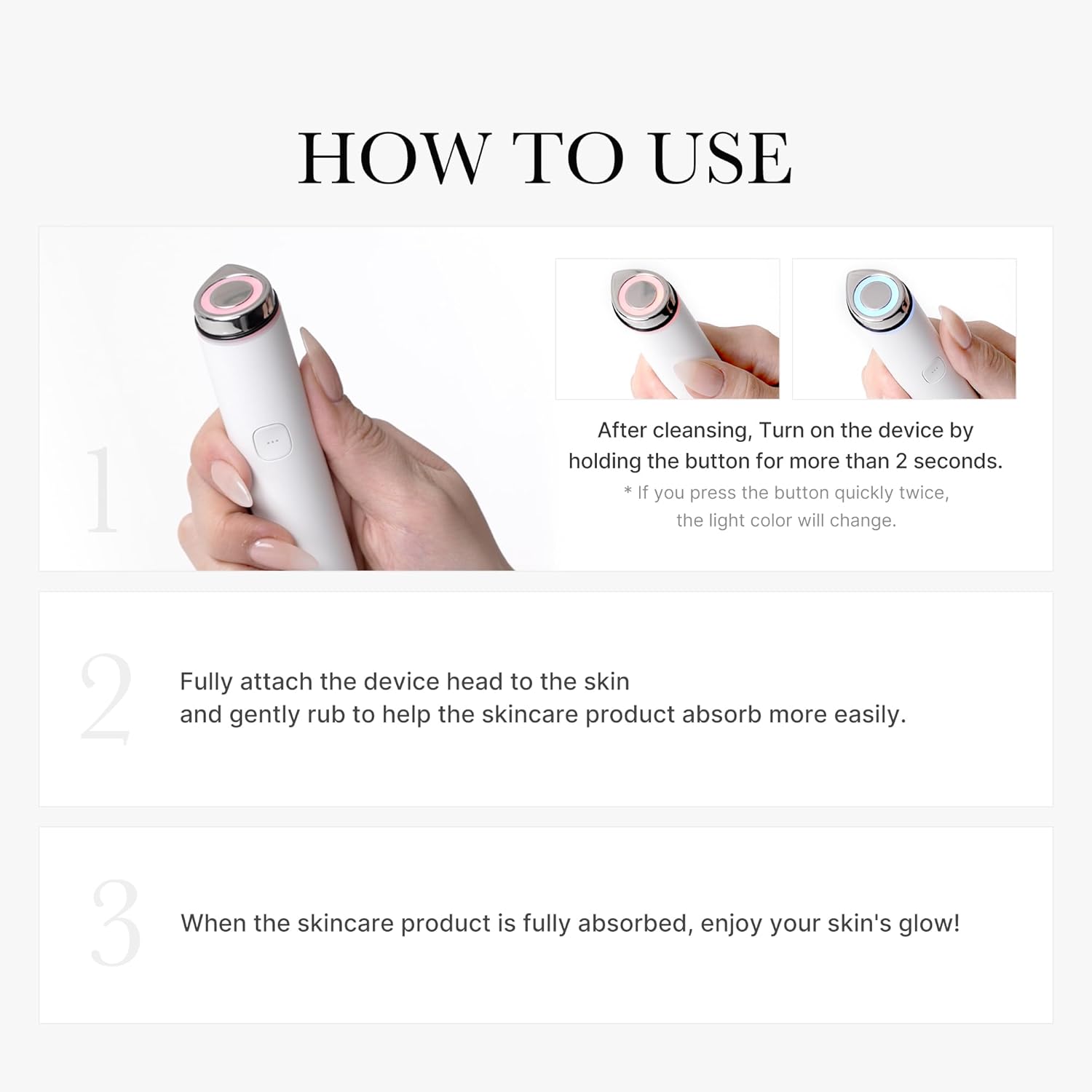 HOW TO USE

1

After cleansing, Turn on the device by holding the button for more than 2 seconds.
* If you press the button quickly twice, the light color will change.

2

Fully attach the device head to the skin
and gently rub to help the skincare product absorb more easily.

3

When the skincare product is fully absorbed, enjoy your skin's glow!