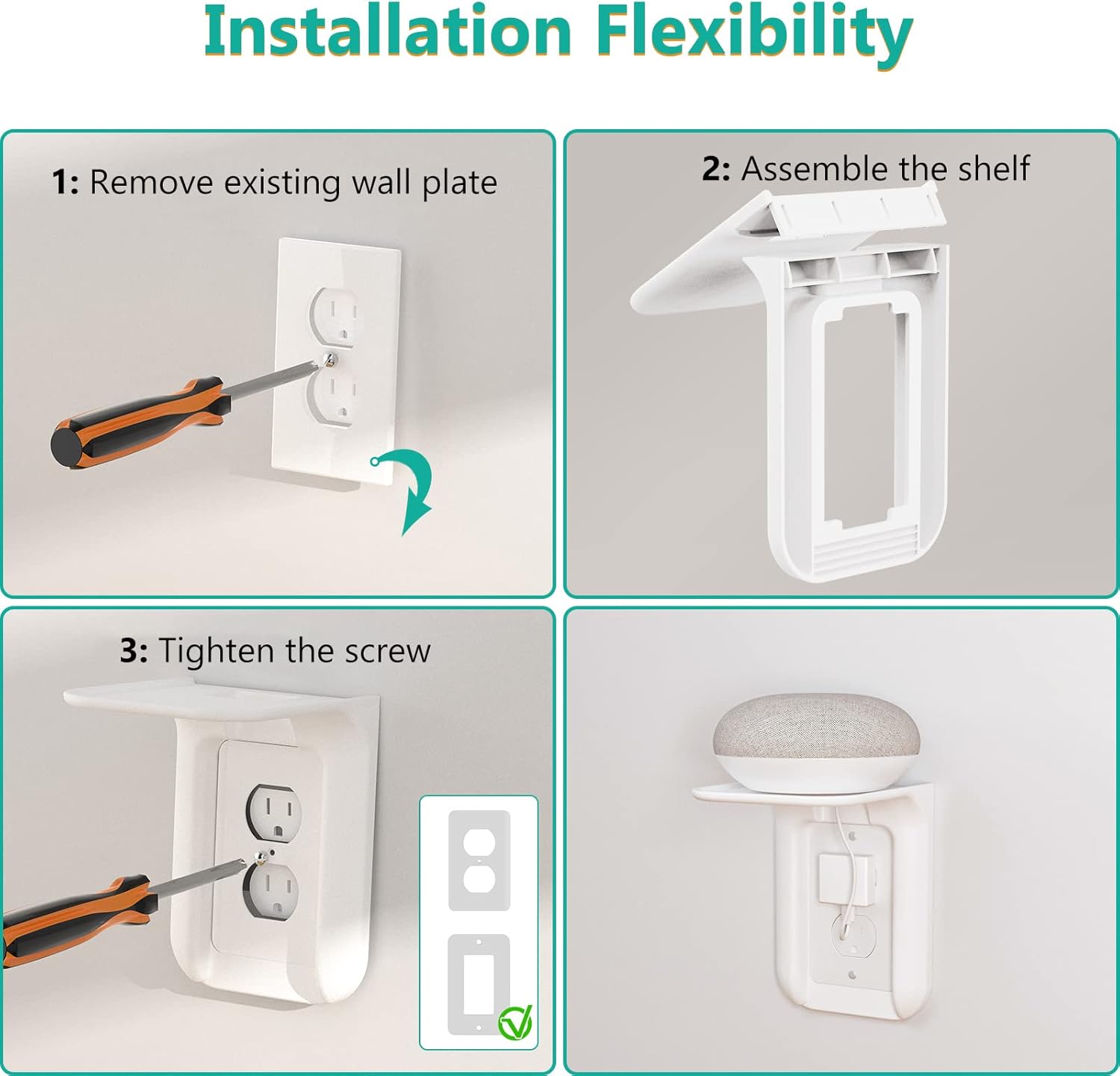 Installation Flexibility

1: Remove existing wall plate

2: Assemble the shelf

3: Tighten the screw