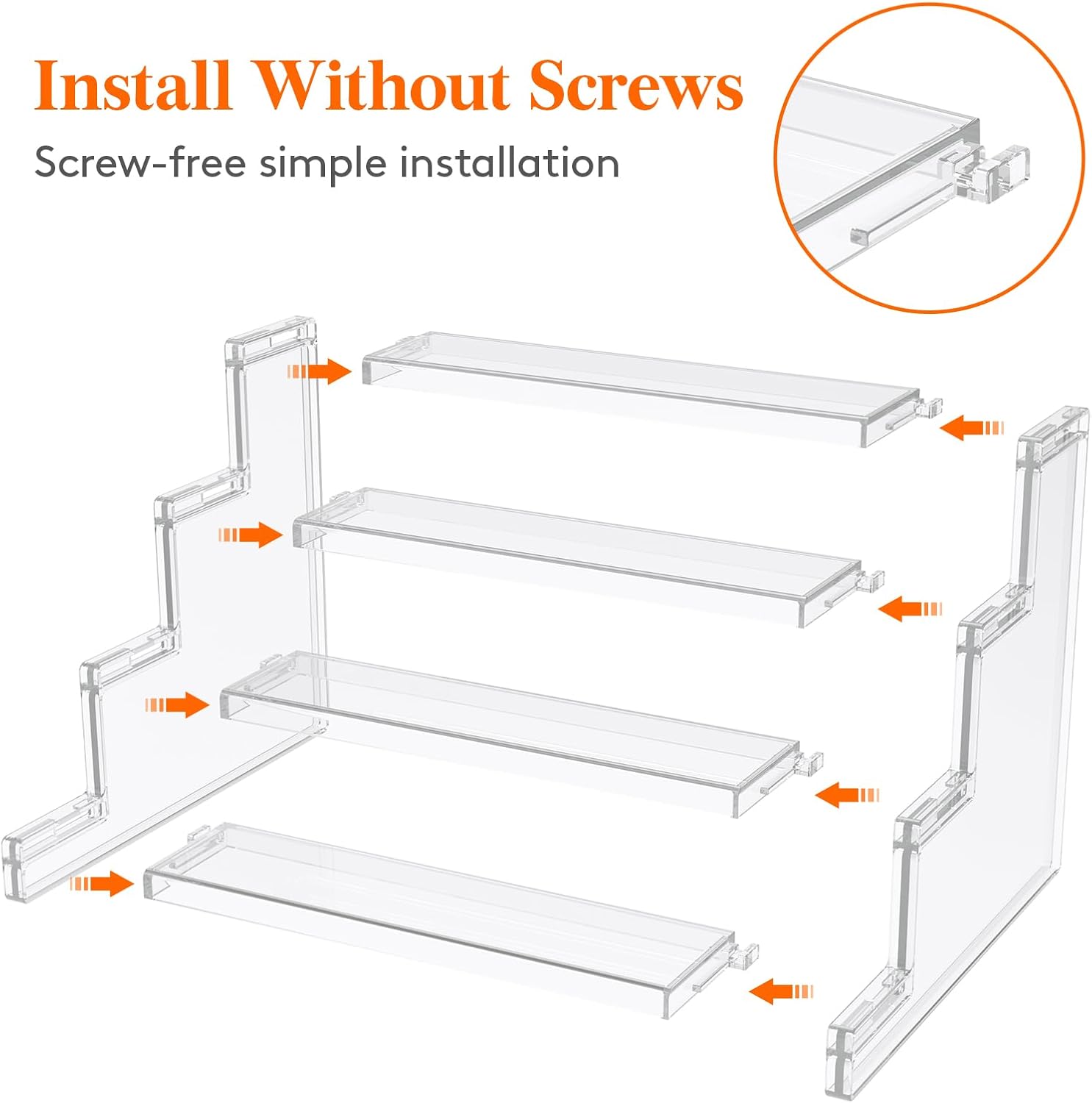 Install Without Screws

Screw-free simple installation