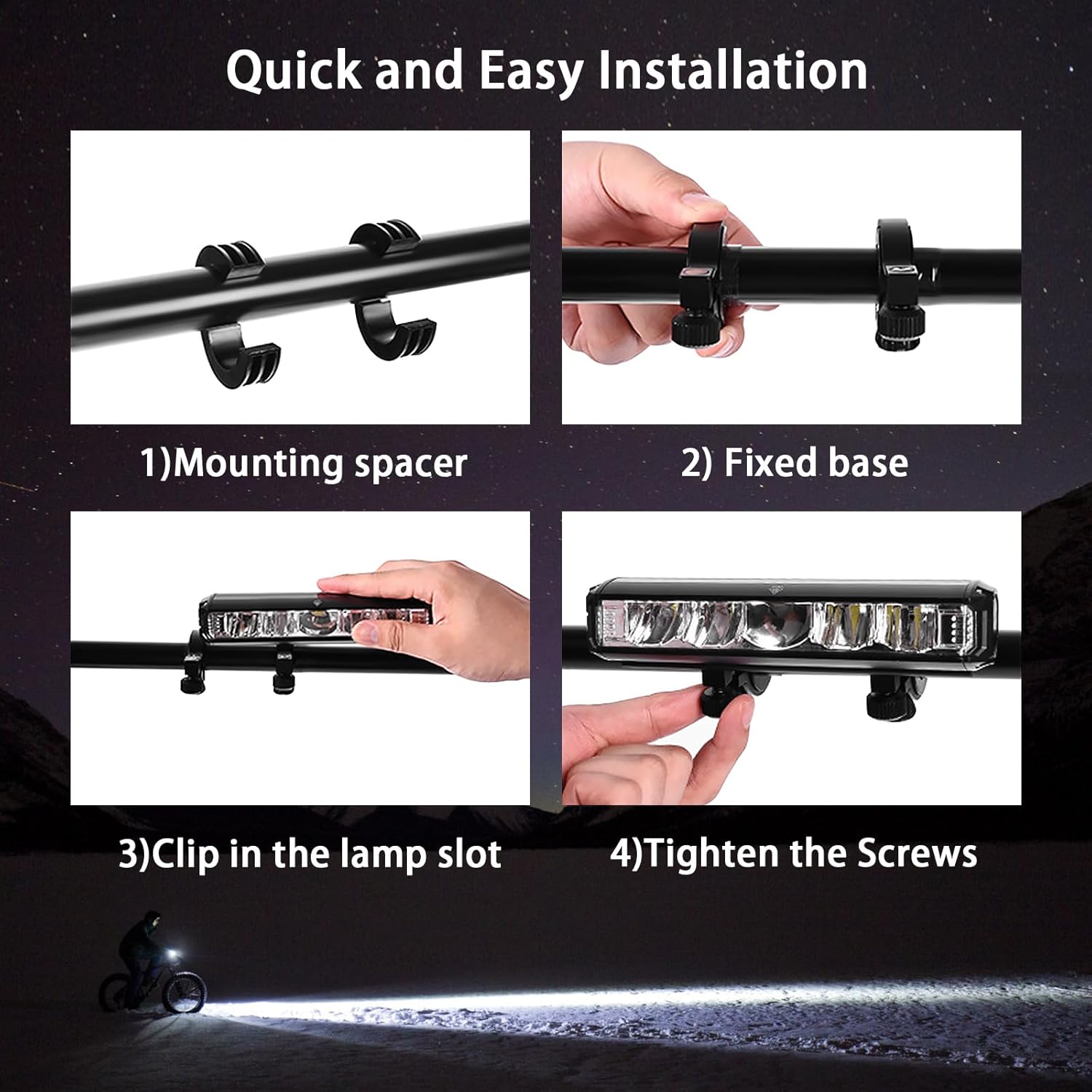 Quick and Easy Installation

1)Mounting spacer

2) Fixed base

3)Clip in the lamp slot

4)Tighten the Screws