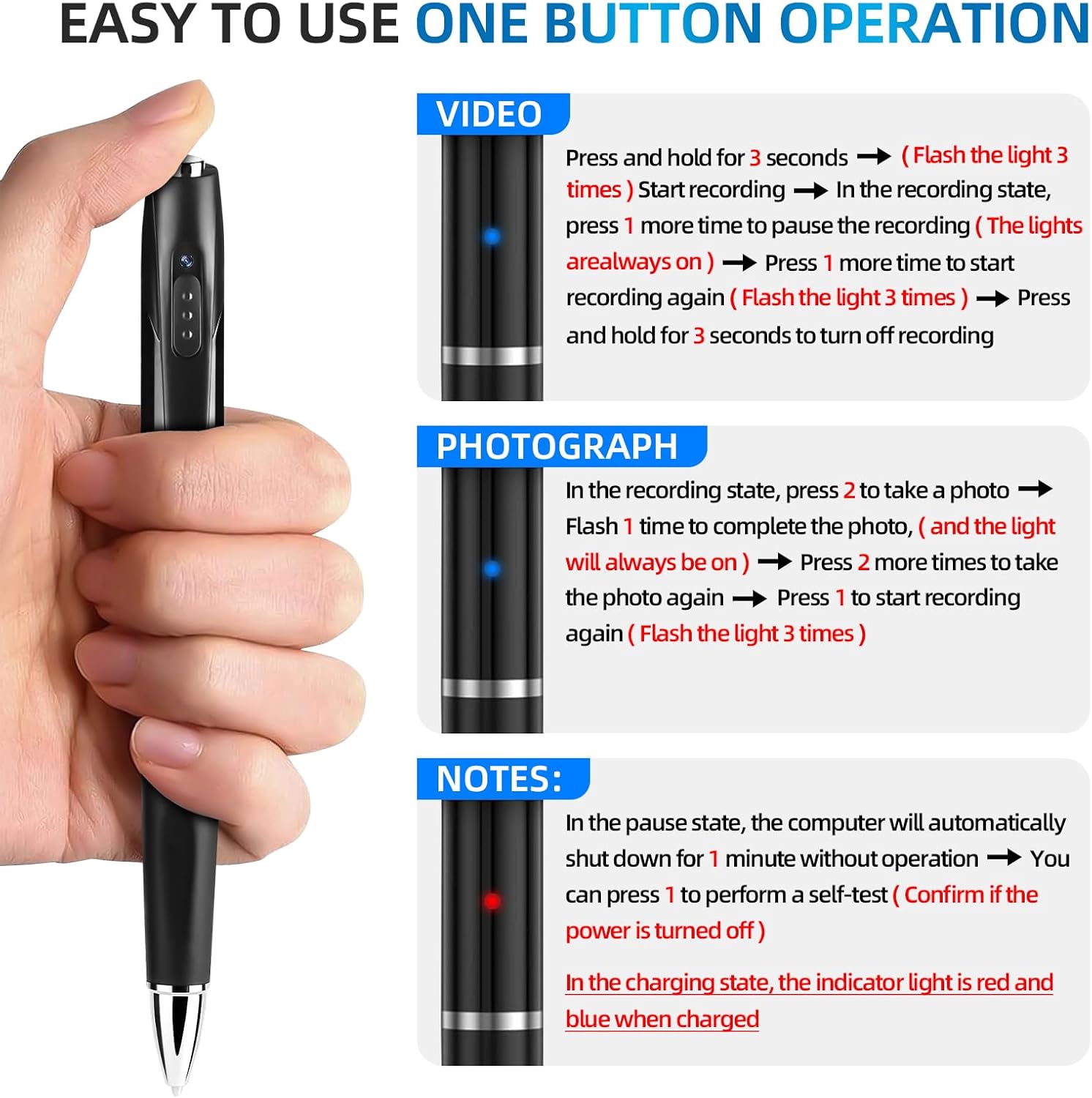 EASY TO USE ONE BUTTON OPERATION

VIDEO

Press and hold for 3 seconds → ( Flash the light 3 times ) Start recording → In the recording state, press 1 more time to pause the recording ( The lights arealways on ) → Press 1 more time to start recording again ( Flash the light 3 times ) → Press and hold for 3 seconds to turn off recording

PHOTOGRAPH

In the recording state, press 2 to take a photo → Flash 1 time to complete the photo, ( and the light will always be on ) → Press 2 more times to take the photo again → Press 1 to start recording again ( Flash the light 3 times )

NOTES:

In the pause state, the computer will automatically shut down for 1 minute without operation → You can press 1 to perform a self-test ( Confirm if the power is turned off )

In the charging state, the indicator light is red and blue when charged