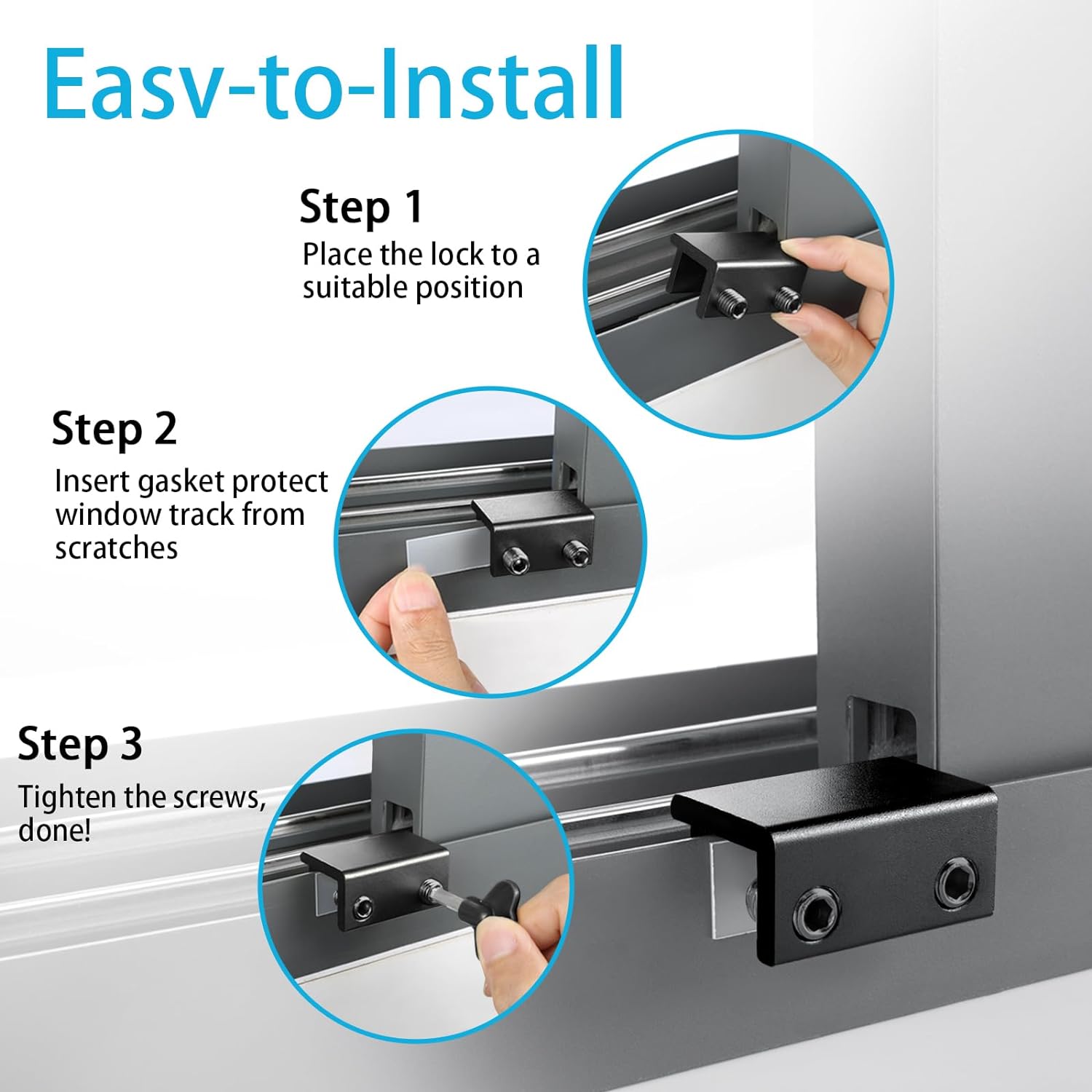 Easv-to-Install

Step 1
Place the lock to a suitable position

Step 2
Insert gasket protect window track from scratches

Step 3
Tighten the screws, done!