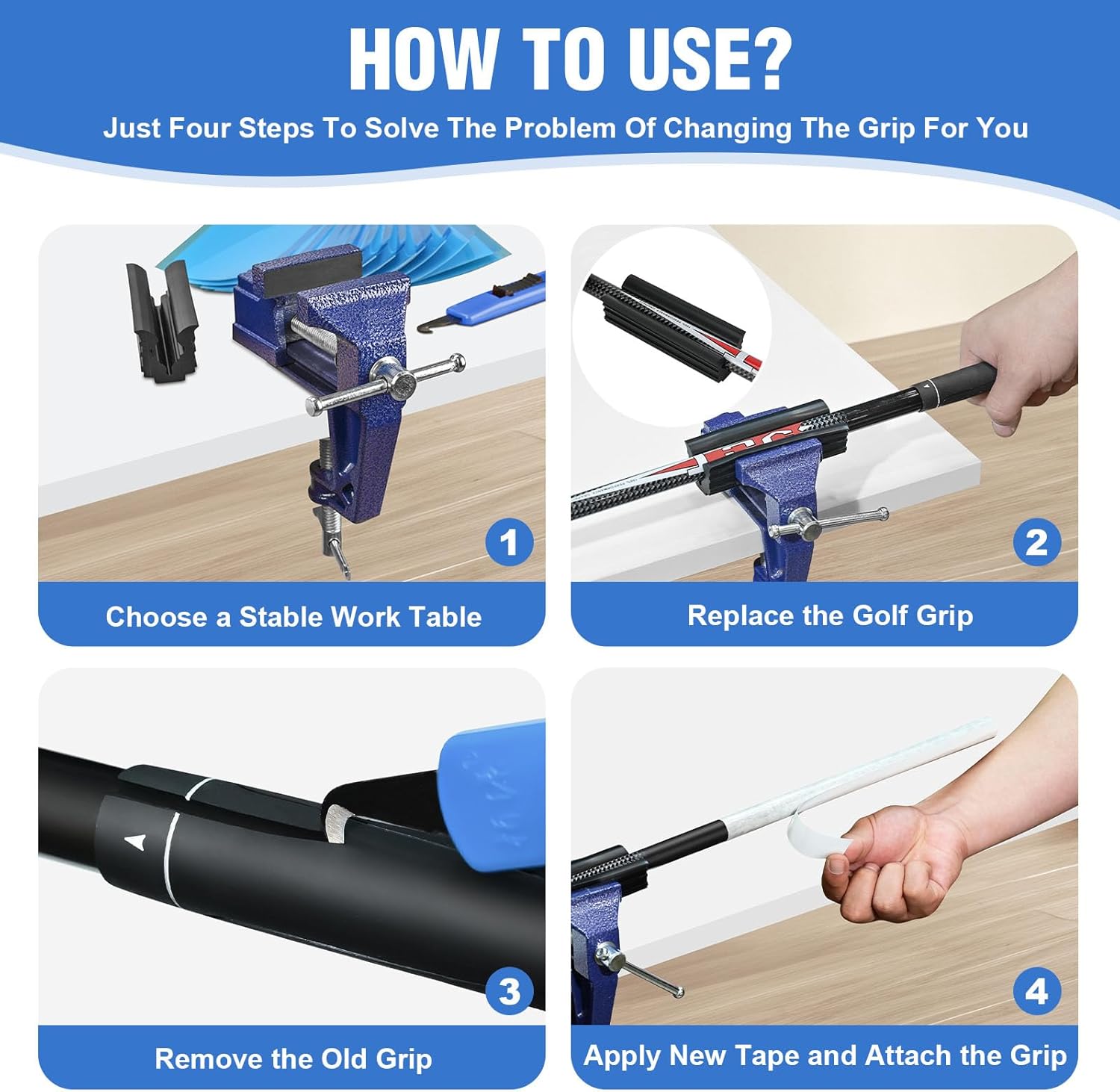 HOW TO USE?

Just Four Steps To Solve The Problem Of Changing The Grip For You

1

Choose a Stable Work Table

2

Replace the Golf Grip

3

Remove the Old Grip

4

Apply New Tape and Attach the Grip