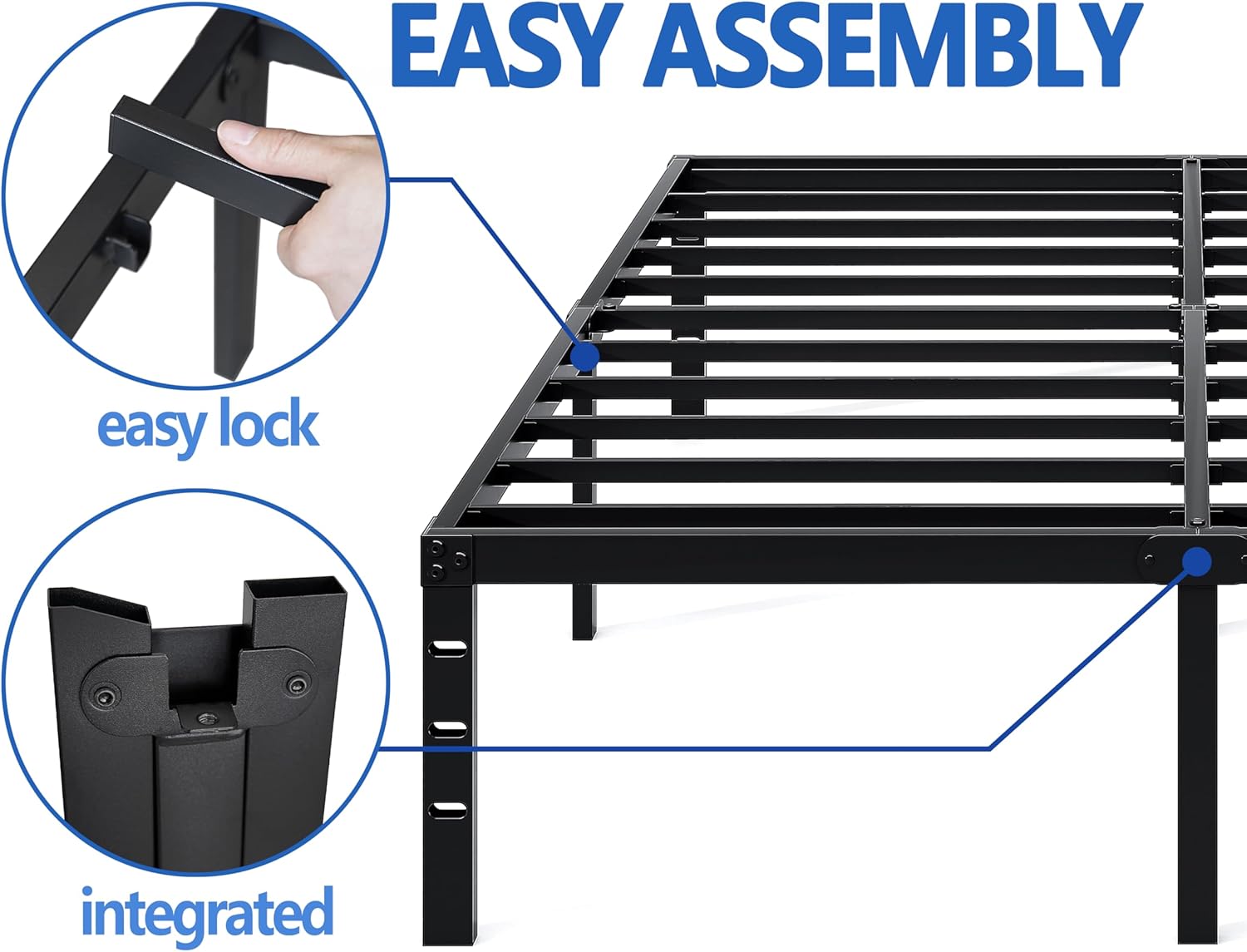 EASY ASSEMBLY

easy lock

integrated