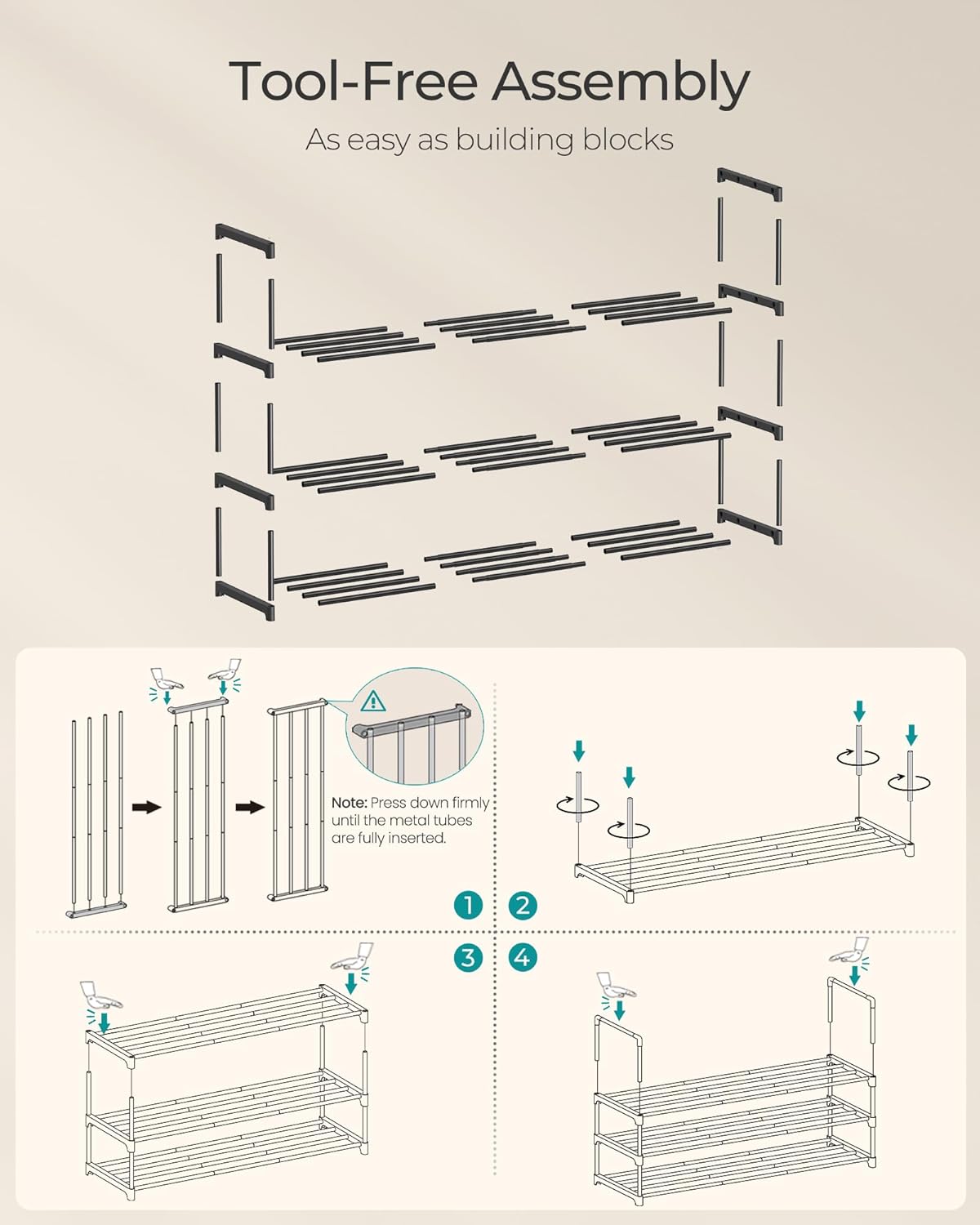 Tool-Free Assembly

As easy as building blocks

Note: Press down firmly until the metal tubes are fully inserted.

1 2

3 4