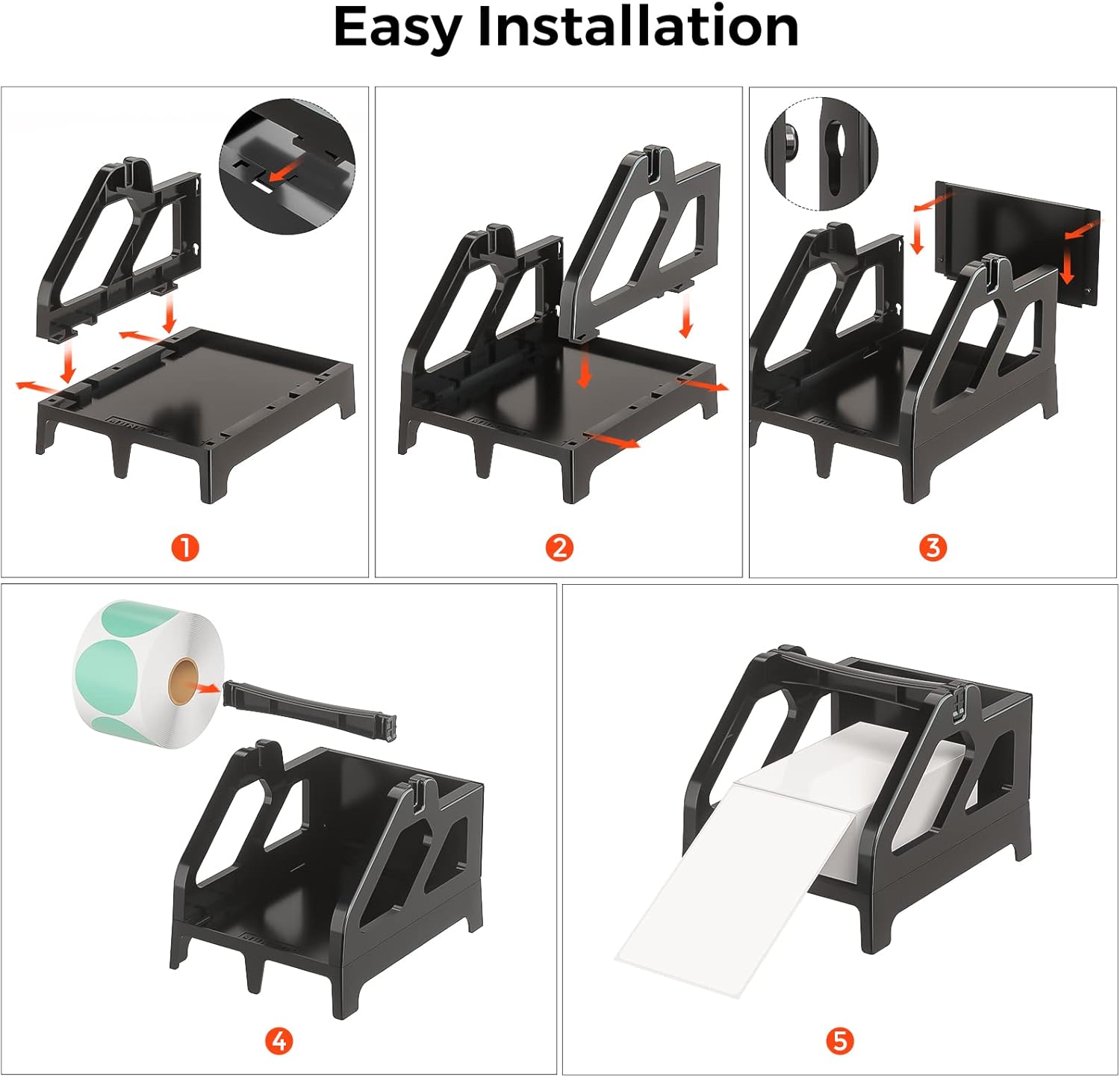 Easy Installation

1

2

3

4

5