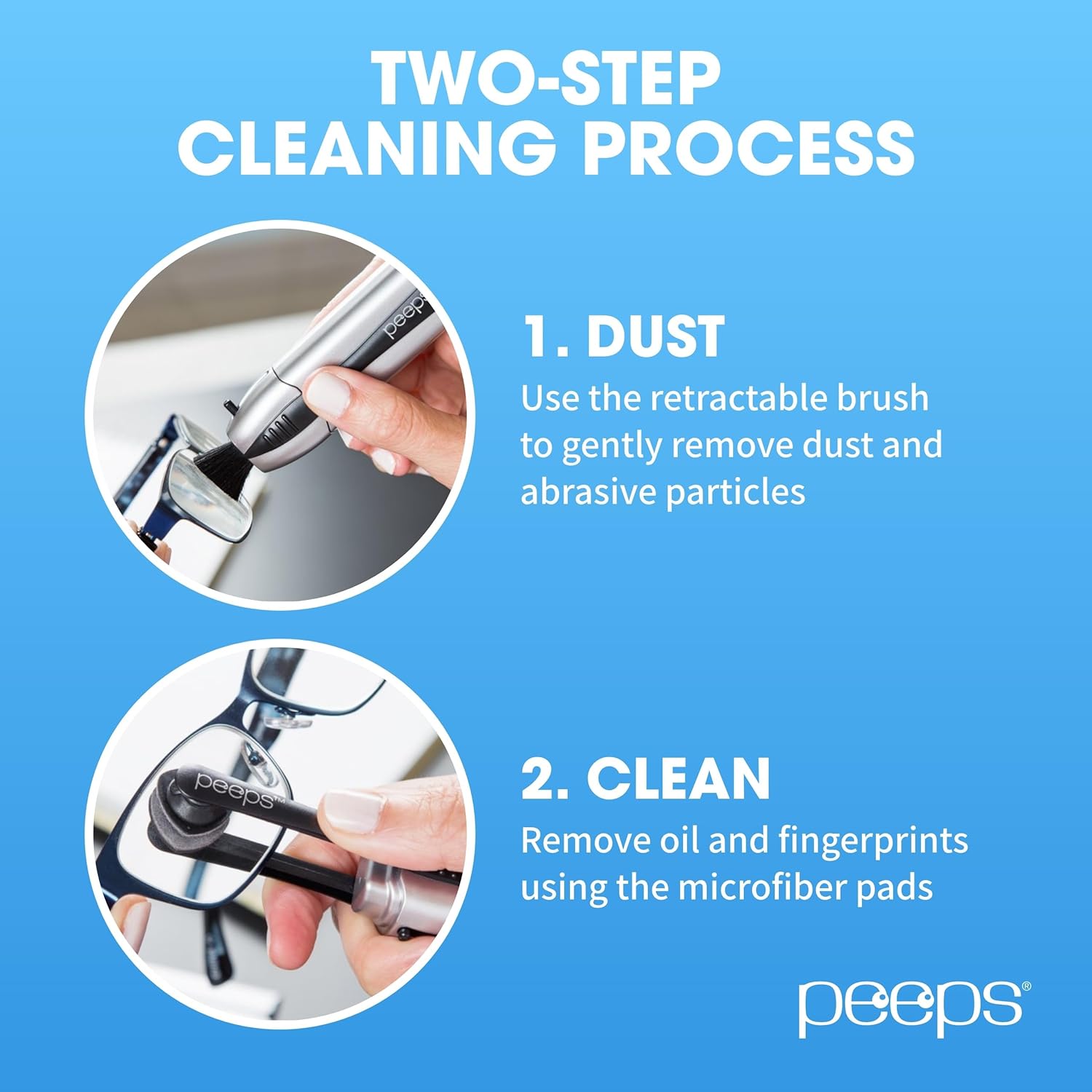 TWO-STEP CLEANING PROCESS

peeps

1. DUST
Use the retractable brush to gently remove dust and abrasive particles

peeps™

2. CLEAN
Remove oil and fingerprints using the microfiber pads

peeps®