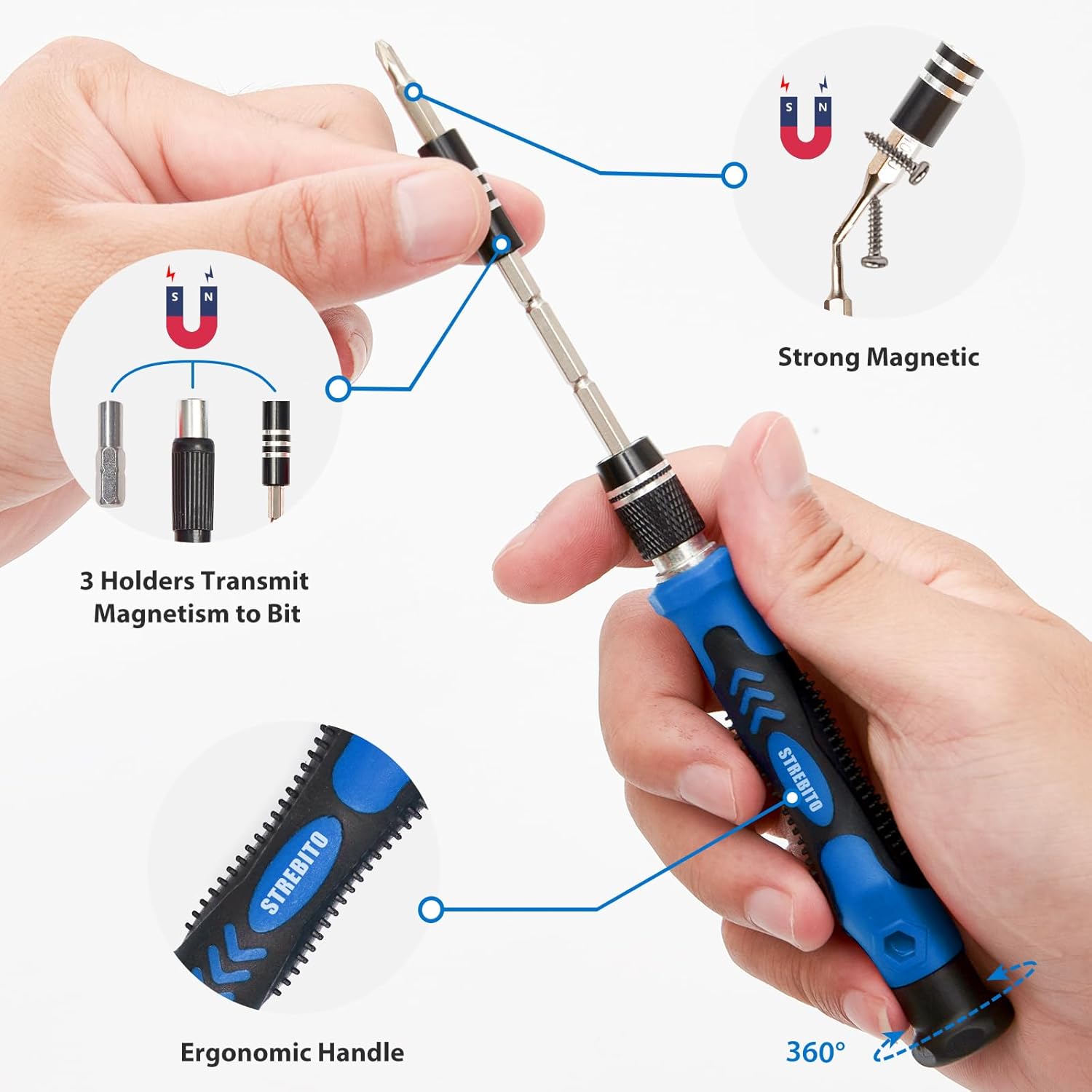 S N

Strong Magnetic

S N

3 Holders Transmit Magnetism to Bit

STREBITO

STREBITO

Ergonomic Handle

360°