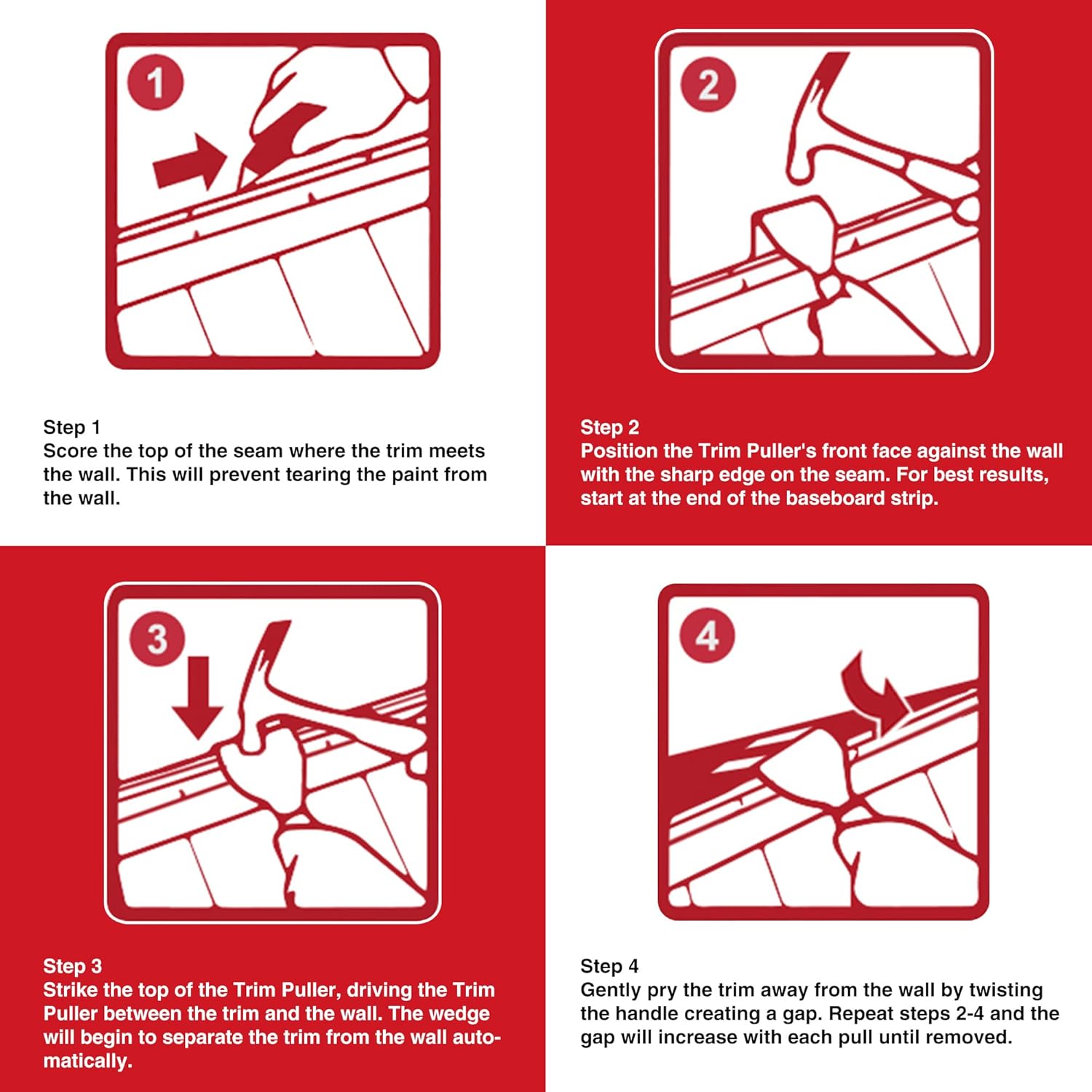 1

Step 1
Score the top of the seam where the trim meets the wall. This will prevent tearing the paint from the wall.

2

Step 2
Position the Trim Puller's front face against the wall with the sharp edge on the seam. For best results, start at the end of the baseboard strip.

3

Step 3
Strike the top of the Trim Puller, driving the Trim Puller between the trim and the wall. The wedge will begin to separate the trim from the wall automatically.

4

Step 4
Gently pry the trim away from the wall by twisting the handle creating a gap. Repeat steps 2-4 and the gap will increase with each pull until removed.