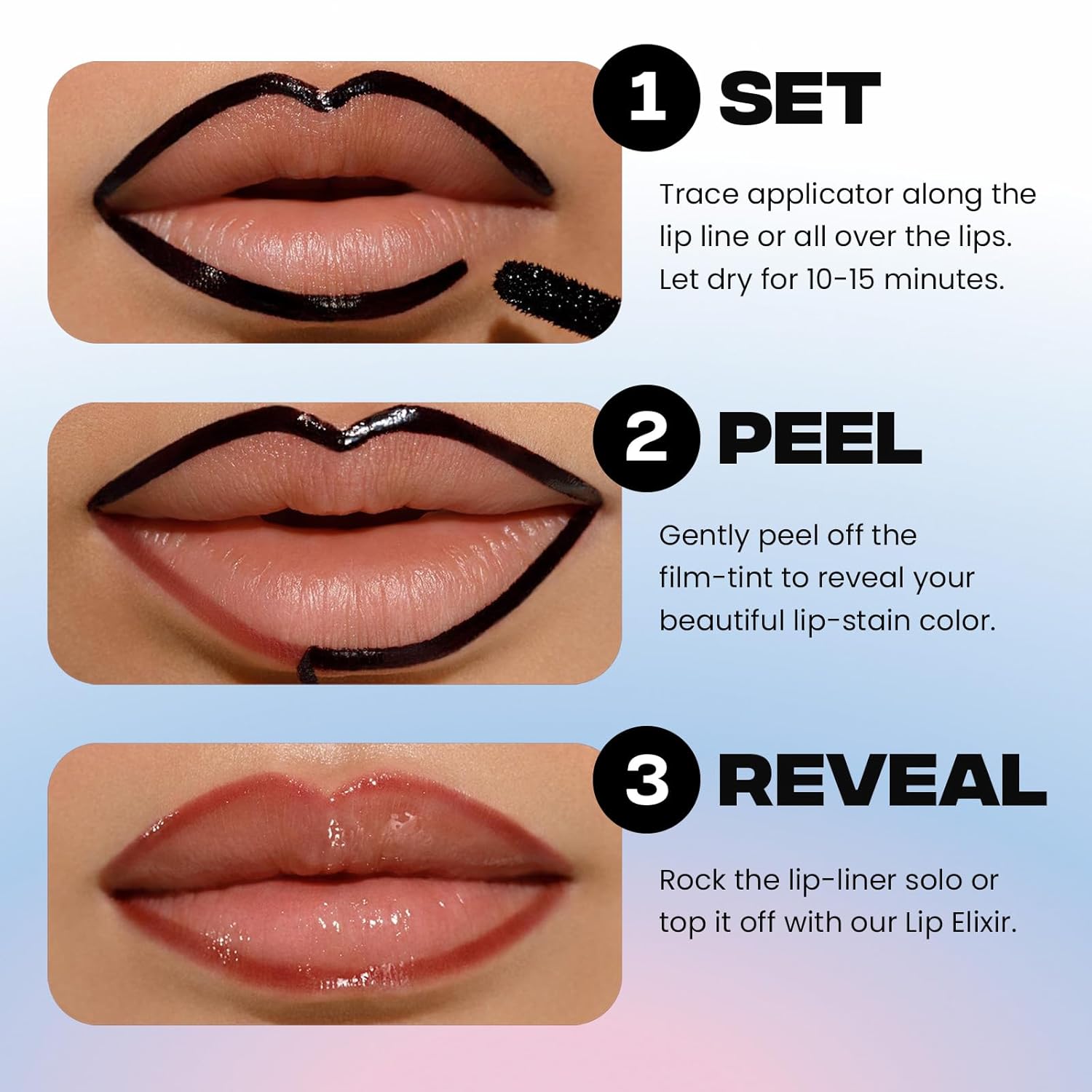 1 SET

Trace applicator along the lip line or all over the lips. Let dry for 10-15 minutes.

2 PEEL

Gently peel off the film-tint to reveal your beautiful lip-stain color.

3 REVEAL

Rock the lip-liner solo or top it off with our Lip Elixir.