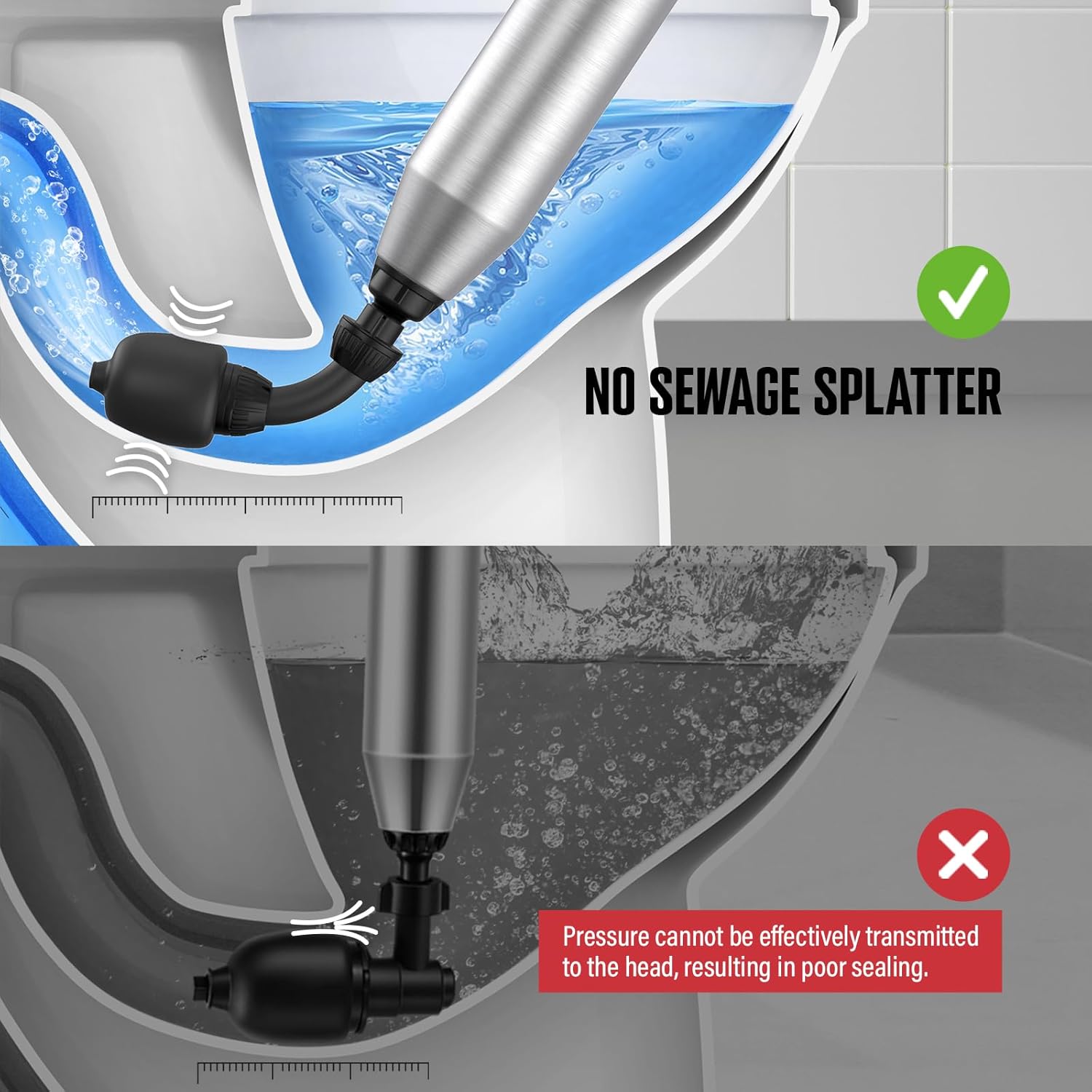 NO SEWAGE SPLATTER

Pressure cannot be effectively transmitted to the head, resulting in poor sealing.