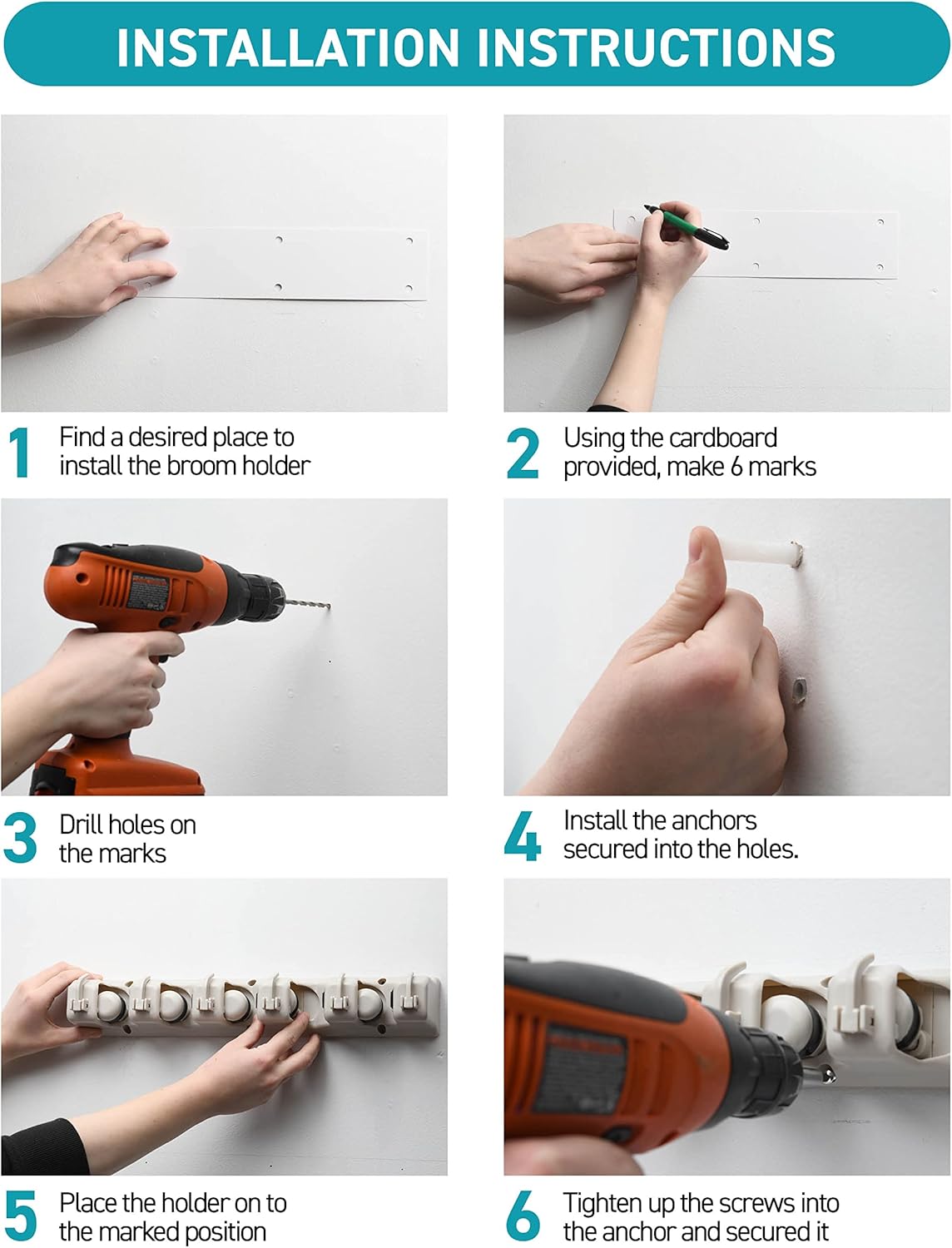 INSTALLATION INSTRUCTIONS

1 Find a desired place to install the broom holder

2 Using the cardboard provided, make 6 marks

3 Drill holes on the marks

4 Install the anchors secured into the holes.

5 Place the holder on to the marked position

6 Tighten up the screws into the anchor and secured it