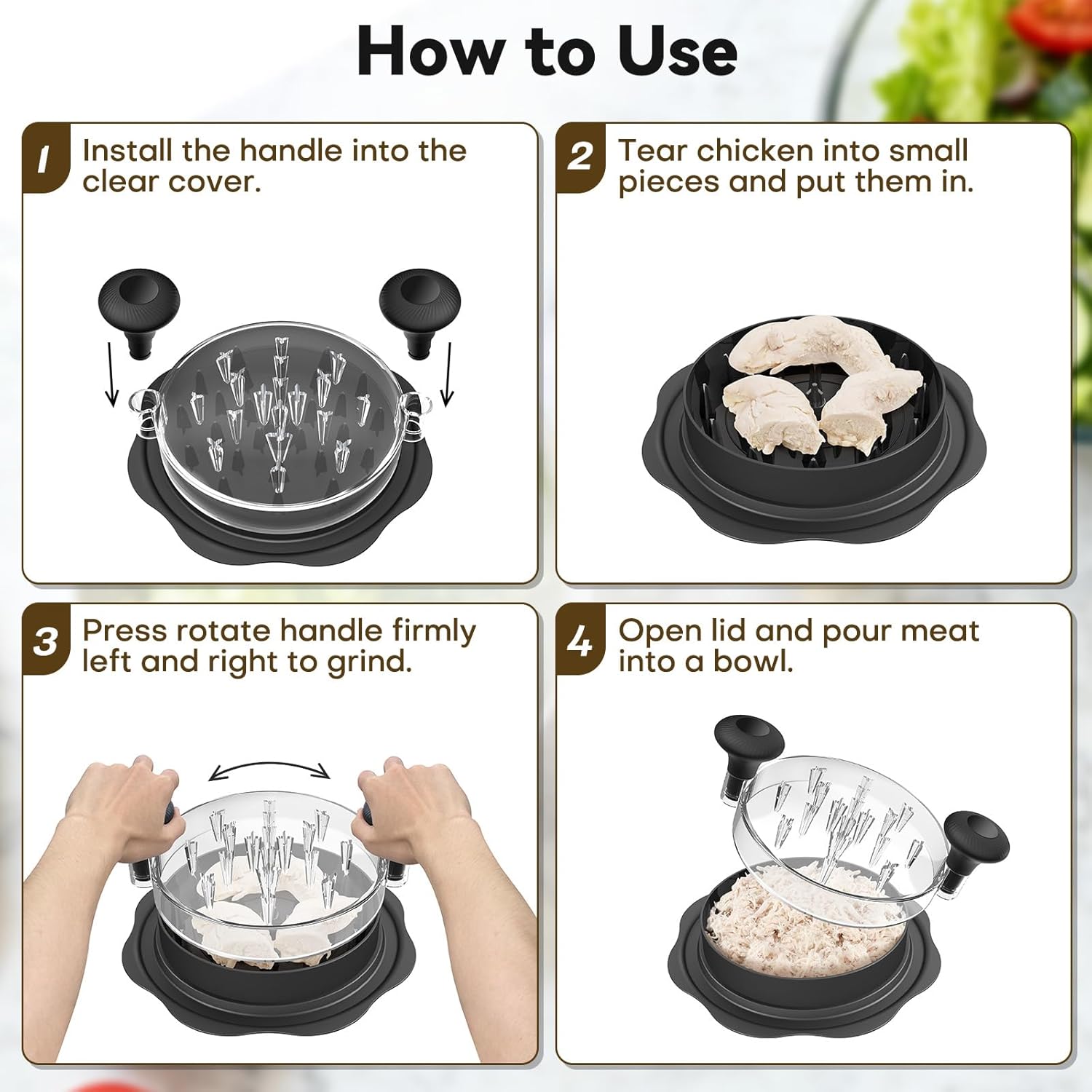 How to Use

1 Install the handle into the clear cover.

2 Tear chicken into small pieces and put them in.

3 Press rotate handle firmly left and right to grind.

4 Open lid and pour meat into a bowl.