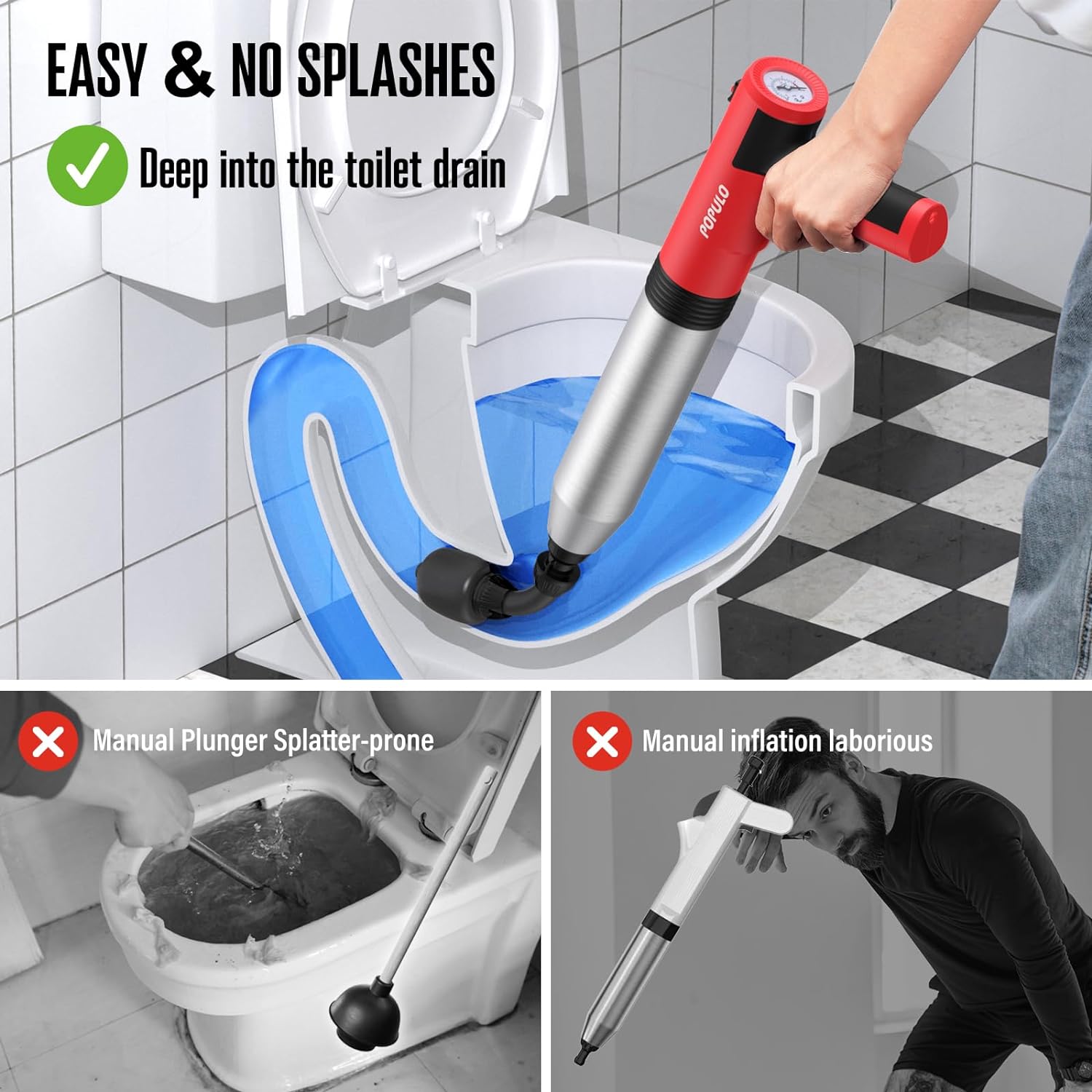 EASY & NO SPLASHES

Deep into the toilet drain

POPULO

Manual Plunger Splatter-prone

Manual inflation laborious