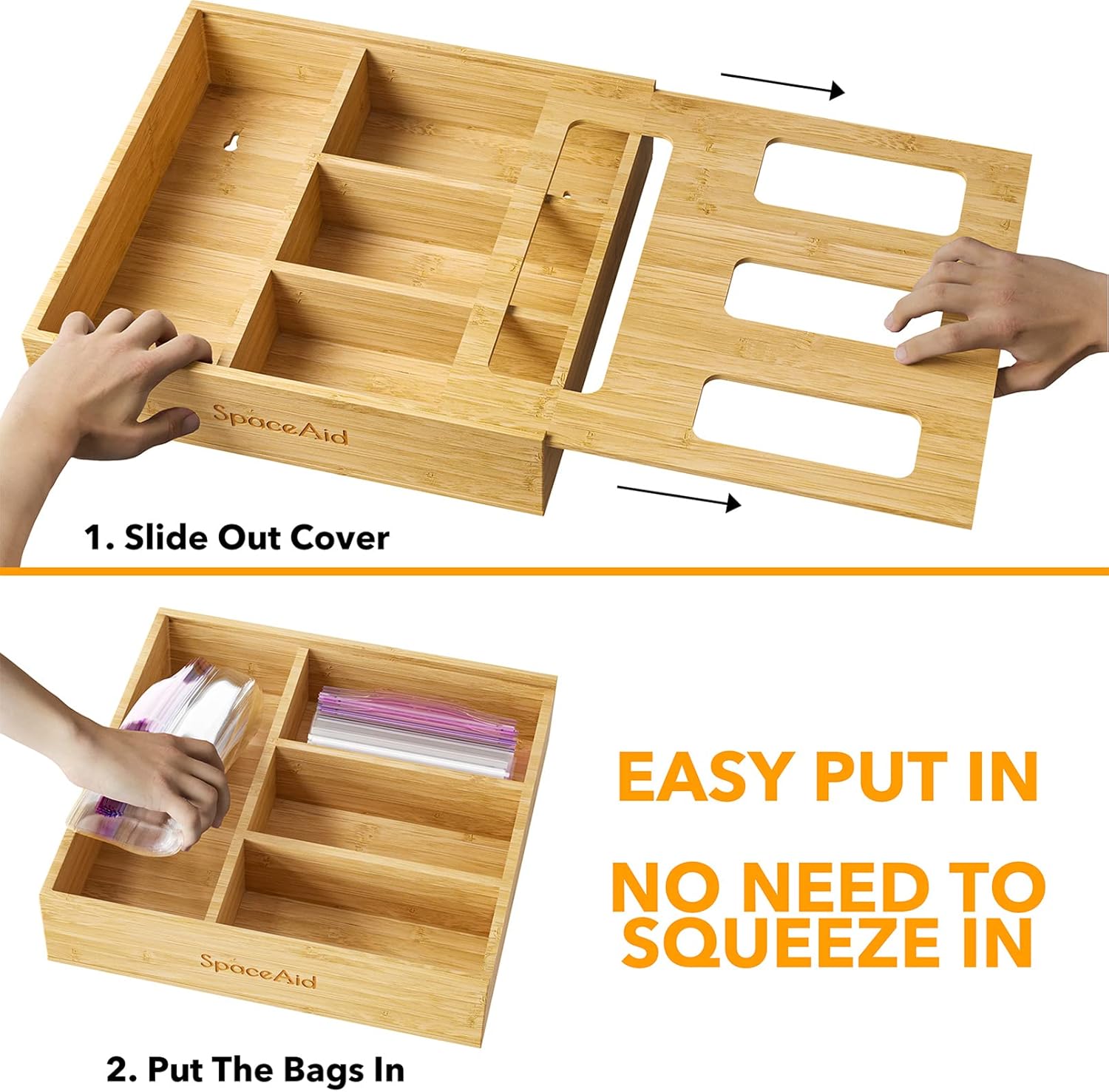 SpaceAid

1. Slide Out Cover

SpaceAid

EASY PUT IN

NO NEED TO SQUEEZE IN

2. Put The Bags In