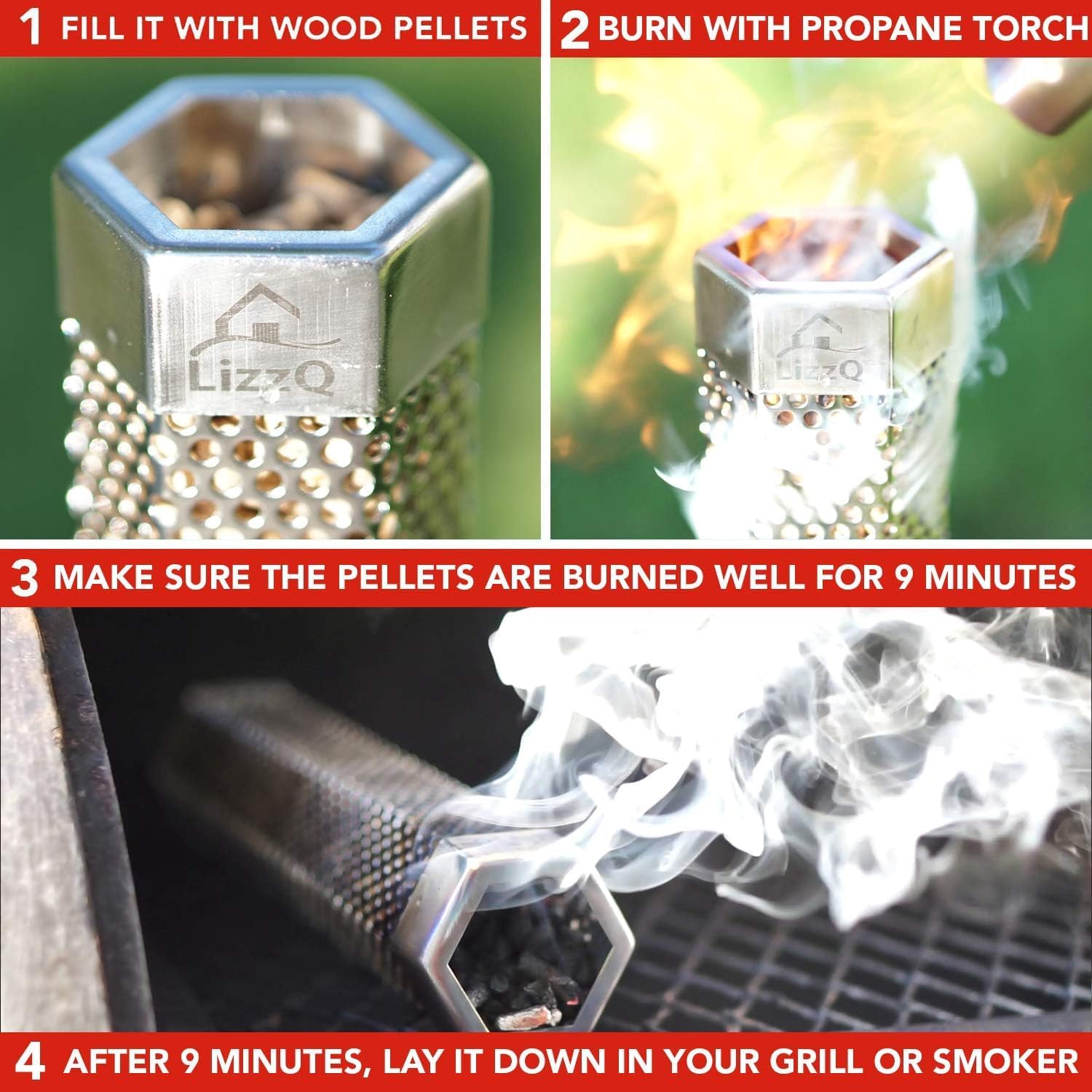 1 FILL IT WITH WOOD PELLETS

LizzQ

2 BURN WITH PROPANE TORCH

LizzQ

3 MAKE SURE THE PELLETS ARE BURNED WELL FOR 9 MINUTES

4 AFTER 9 MINUTES, LAY IT DOWN IN YOUR GRILL OR SMOKER