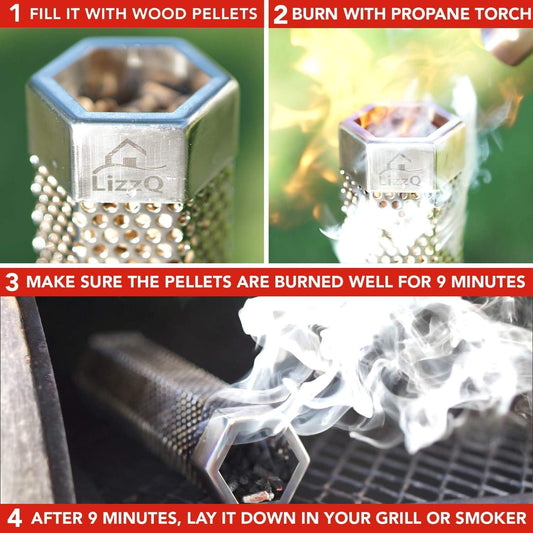 1 FILL IT WITH WOOD PELLETS

LizzQ

2 BURN WITH PROPANE TORCH

LizzQ

3 MAKE SURE THE PELLETS ARE BURNED WELL FOR 9 MINUTES

4 AFTER 9 MINUTES, LAY IT DOWN IN YOUR GRILL OR SMOKER