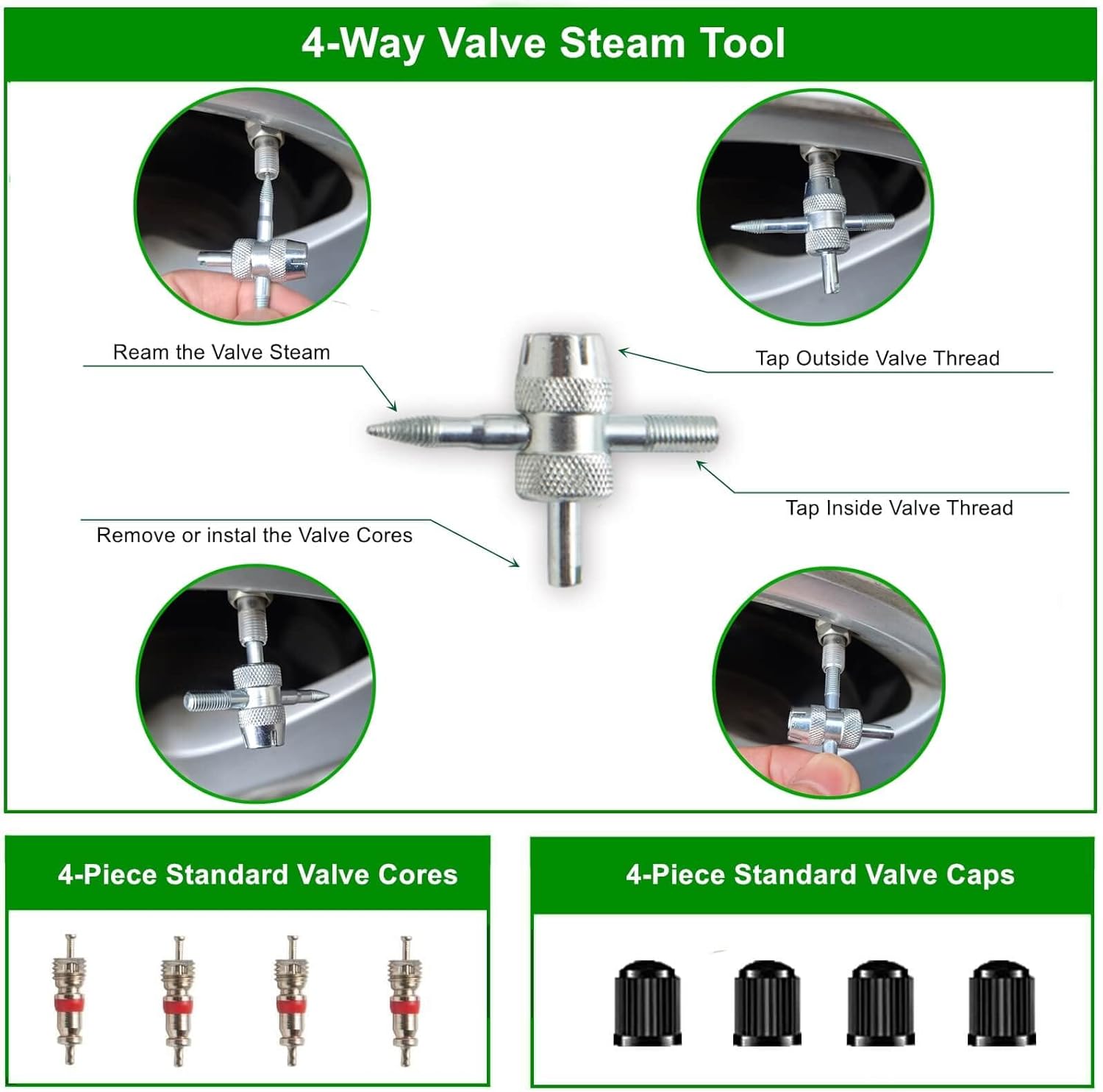 4-Way Valve Steam Tool

Ream the Valve Steam

Tap Outside Valve Thread

Tap Inside Valve Thread

Remove or instal the Valve Cores

4-Piece Standard Valve Cores

4-Piece Standard Valve Caps