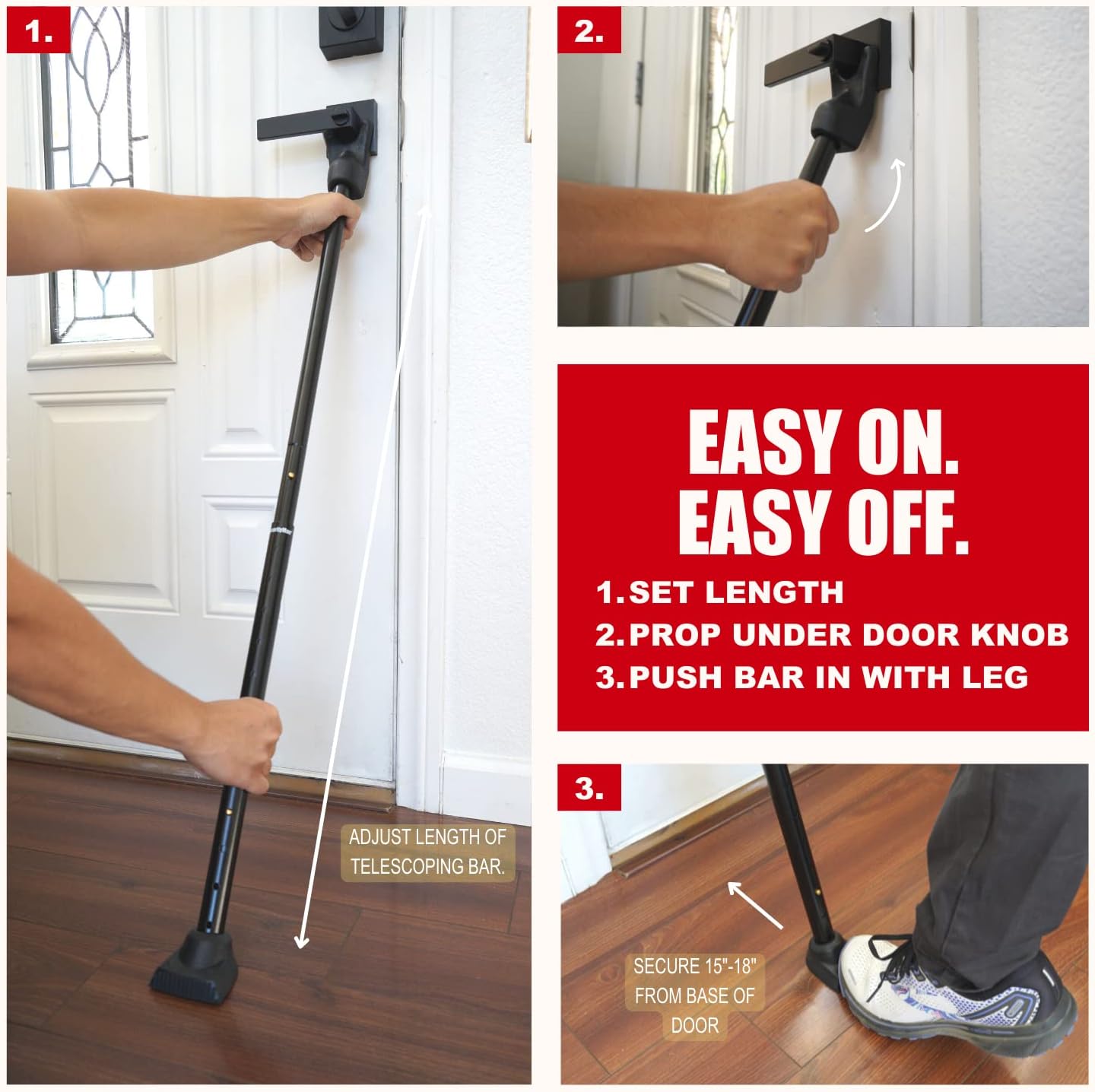 1.

ADJUST LENGTH OF TELESCOPING BAR.

2.

EASY ON.
EASY OFF.

1. SET LENGTH
2. PROP UNDER DOOR KNOB
3. PUSH BAR IN WITH LEG

3.

SECURE 15"-18" FROM BASE OF DOOR