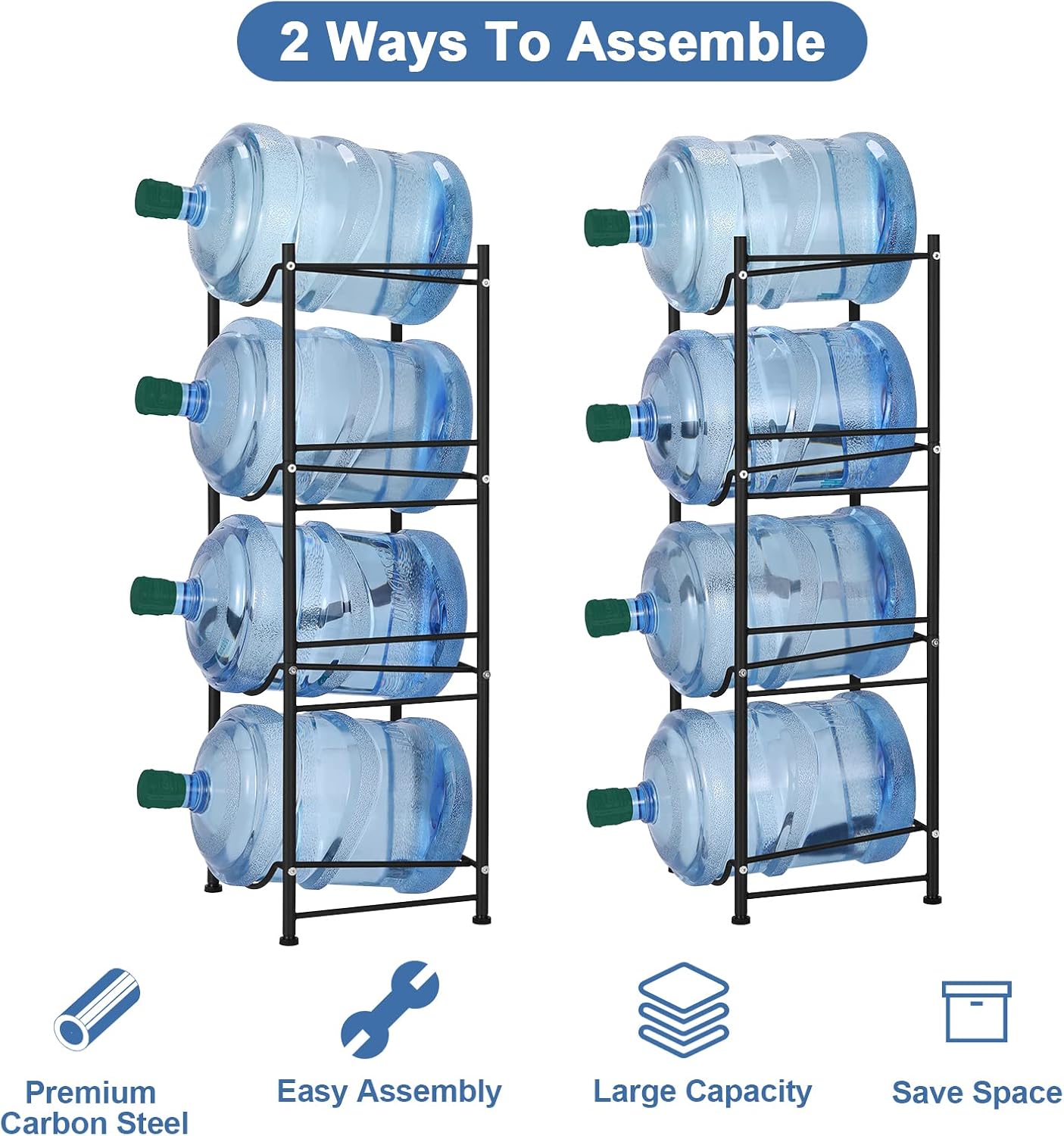 2 Ways To Assemble

Premium Carbon Steel

Easy Assembly

Large Capacity

Save Space