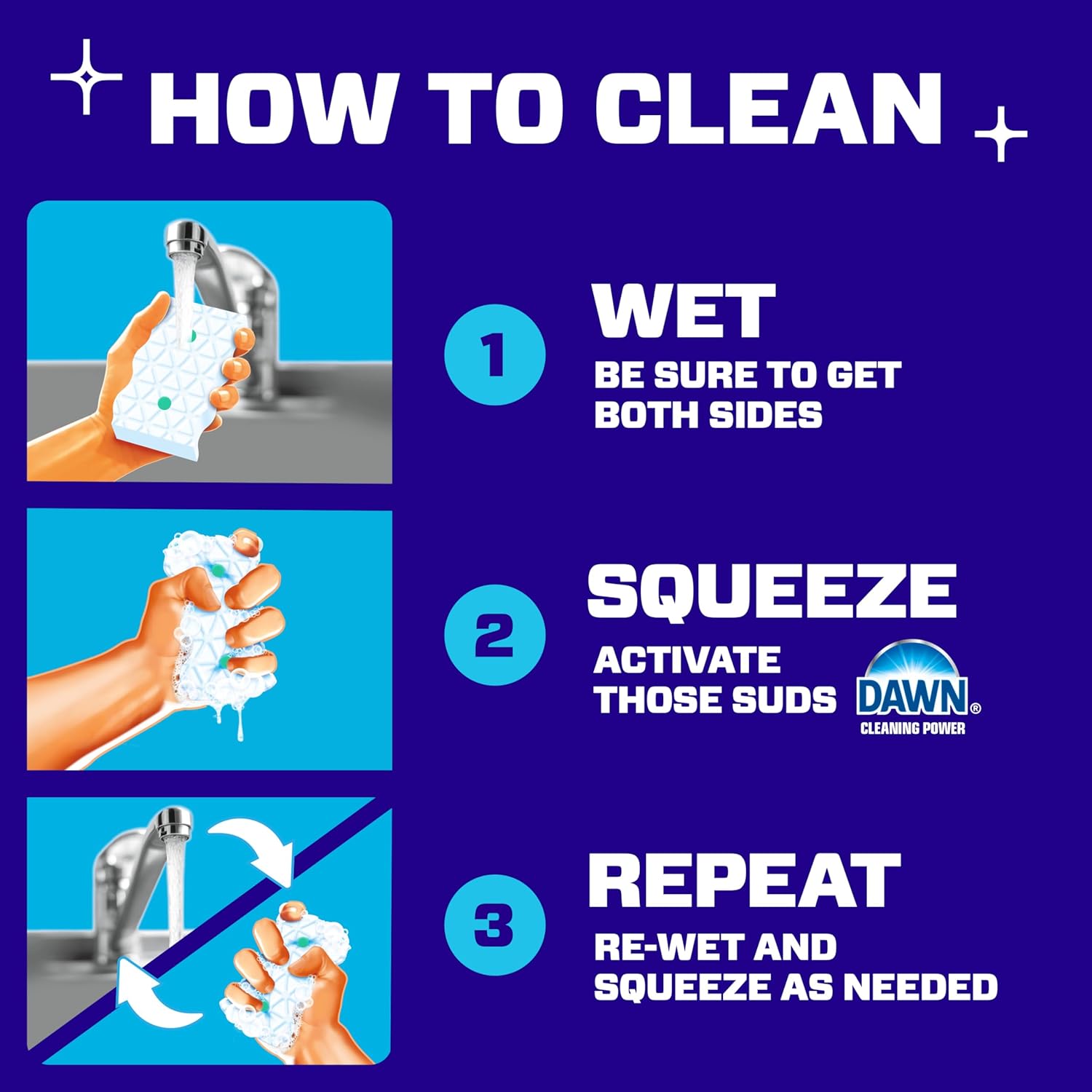 HOW TO CLEAN

1
WET
BE SURE TO GET BOTH SIDES

2
SQUEEZE
ACTIVATE THOSE SUDS

DAWN®
CLEANING POWER

3
REPEAT
RE-WET AND SQUEEZE AS NEEDED