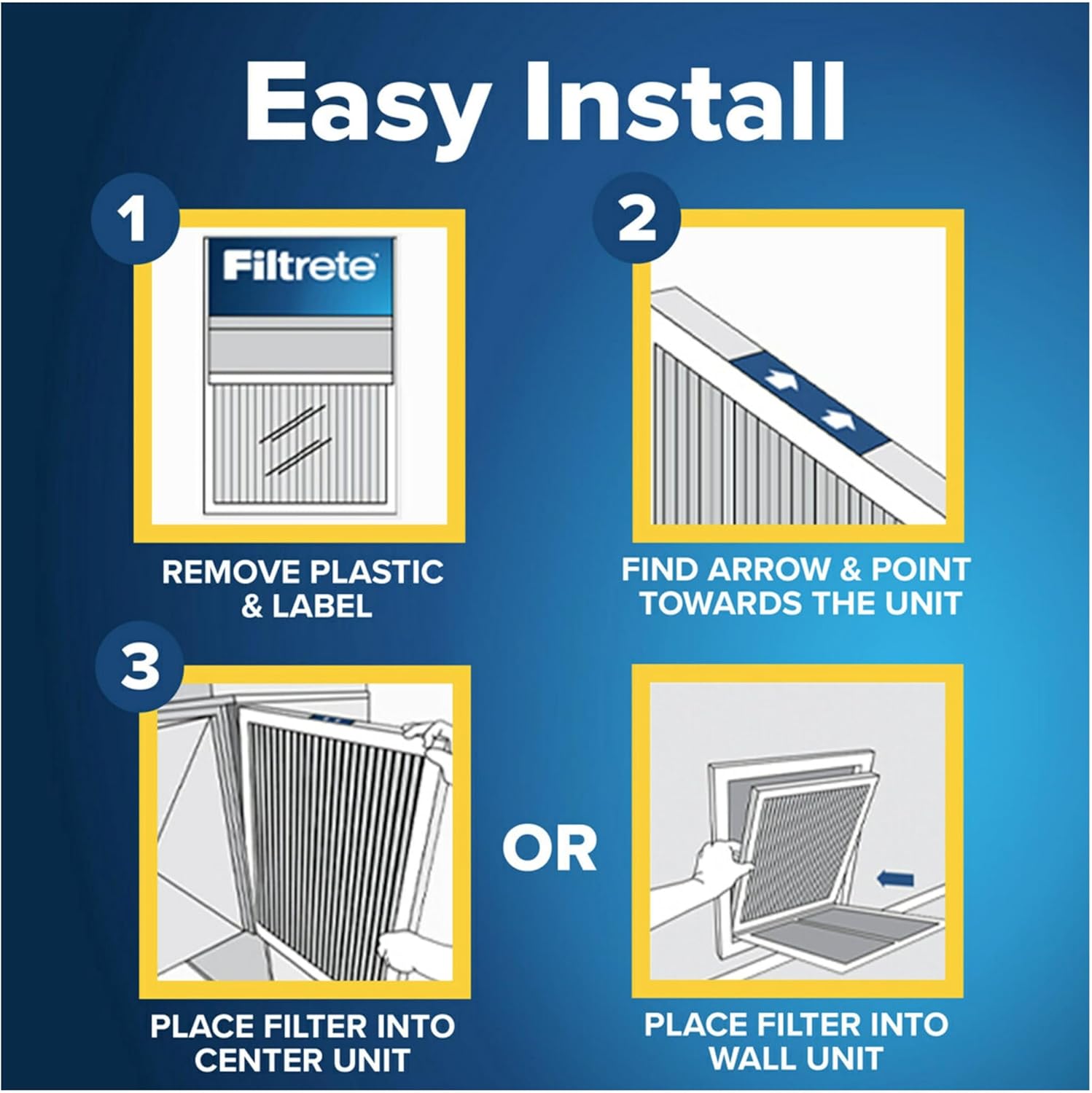 Easy Install

1

Filtrete

REMOVE PLASTIC & LABEL

2

FIND ARROW & POINT TOWARDS THE UNIT

3

PLACE FILTER INTO CENTER UNIT

OR

PLACE FILTER INTO WALL UNIT