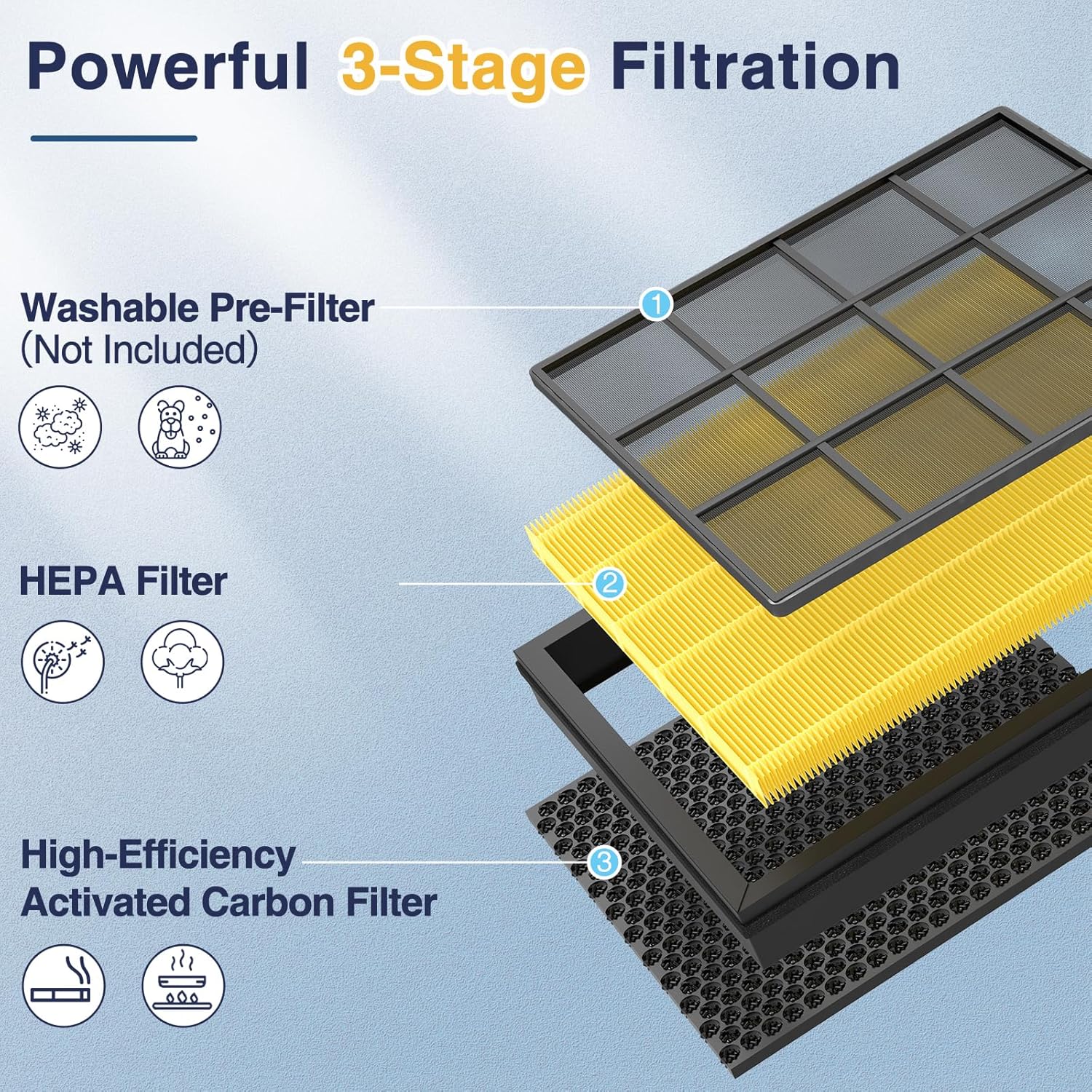 Powerful 3-Stage Filtration

Washable Pre-Filter
(Not Included)

1

HEPA Filter

2

High-Efficiency
Activated Carbon Filter

3