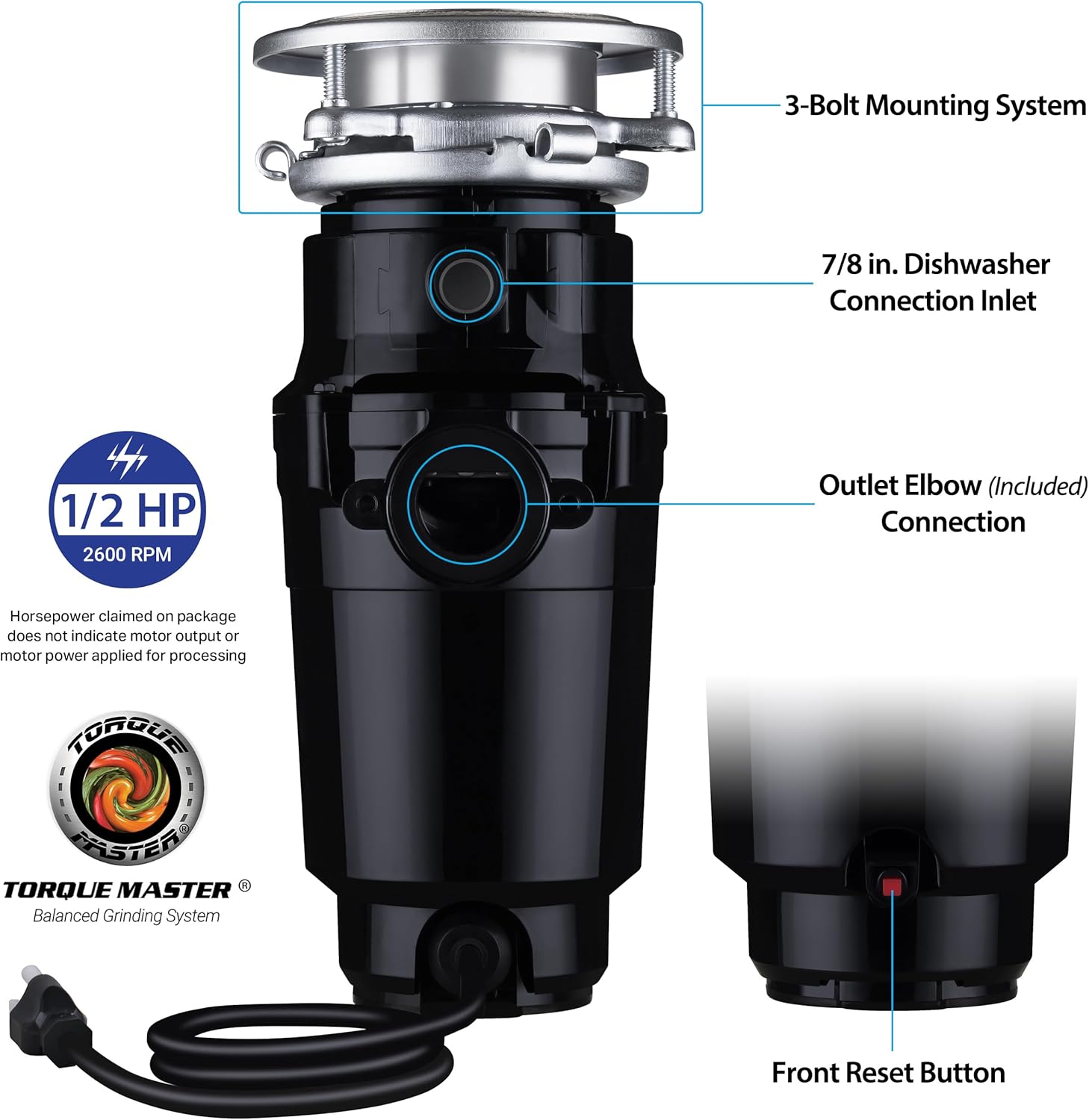 3-Bolt Mounting System

7/8 in. Dishwasher Connection Inlet

Outlet Elbow (Included) Connection

1/2 HP
2600 RPM

Horsepower claimed on package does not indicate motor output or motor power applied for processing

TORQUE MASTER®

TORQUE MASTER ®
Balanced Grinding System

Front Reset Button