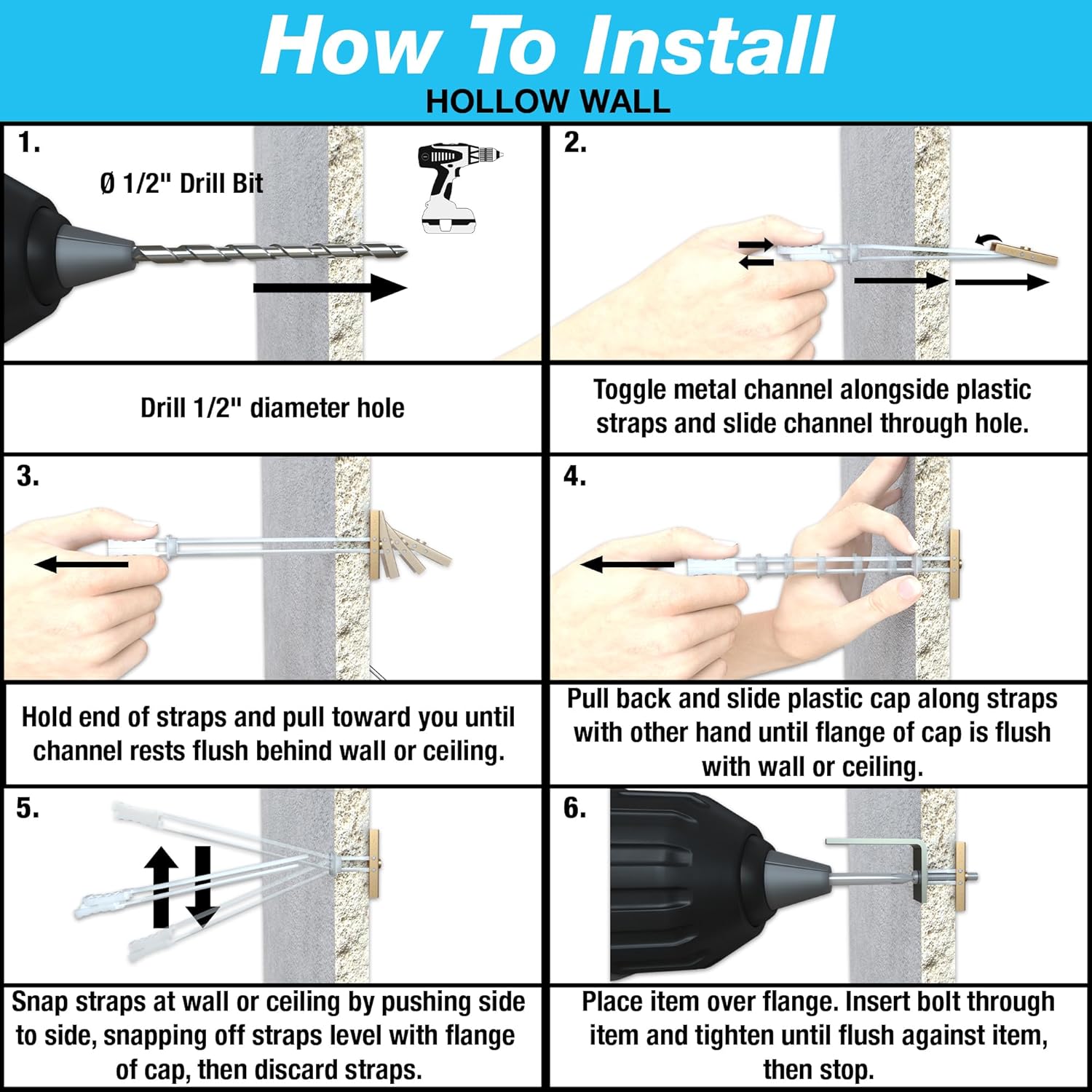 How To Install
HOLLOW WALL

1.
Ø 1/2" Drill Bit

Drill 1/2" diameter hole

2.

Toggle metal channel alongside plastic straps and slide channel through hole.

3.

Hold end of straps and pull toward you until channel rests flush behind wall or ceiling.

4.

Pull back and slide plastic cap along straps with other hand until flange of cap is flush with wall or ceiling.

5.

Snap straps at wall or ceiling by pushing side to side, snapping off straps level with flange of cap, then discard straps.

6.

Place item over flange. Insert bolt through item and tighten until flush against item, then stop.