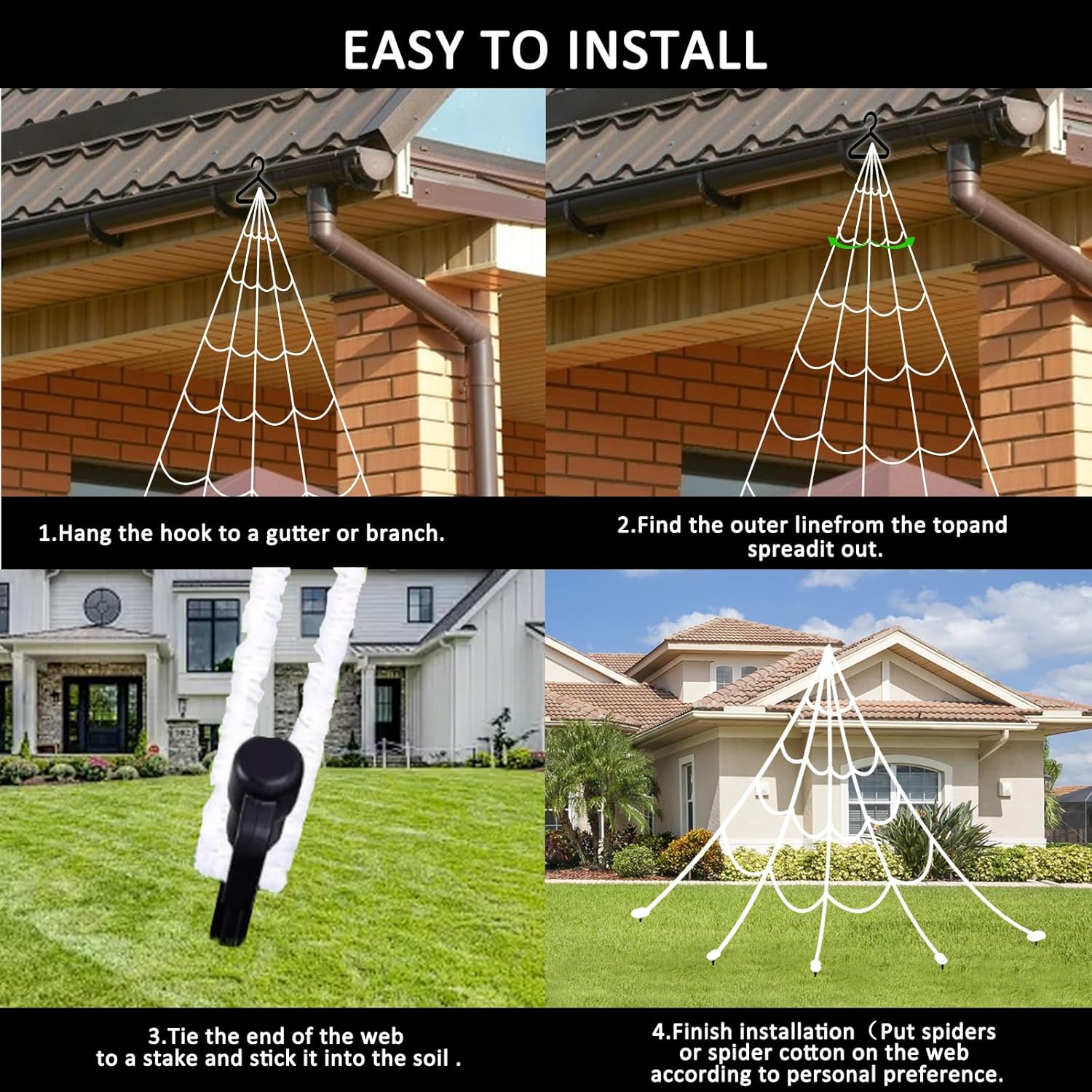 EASY TO INSTALL

1.Hang the hook to a gutter or branch.

2.Find the outer linefrom the topand spreadit out.

3.Tie the end of the web to a stake and stick it into the soil .

4.Finish installation（Put spiders or spider cotton on the web according to personal preference.