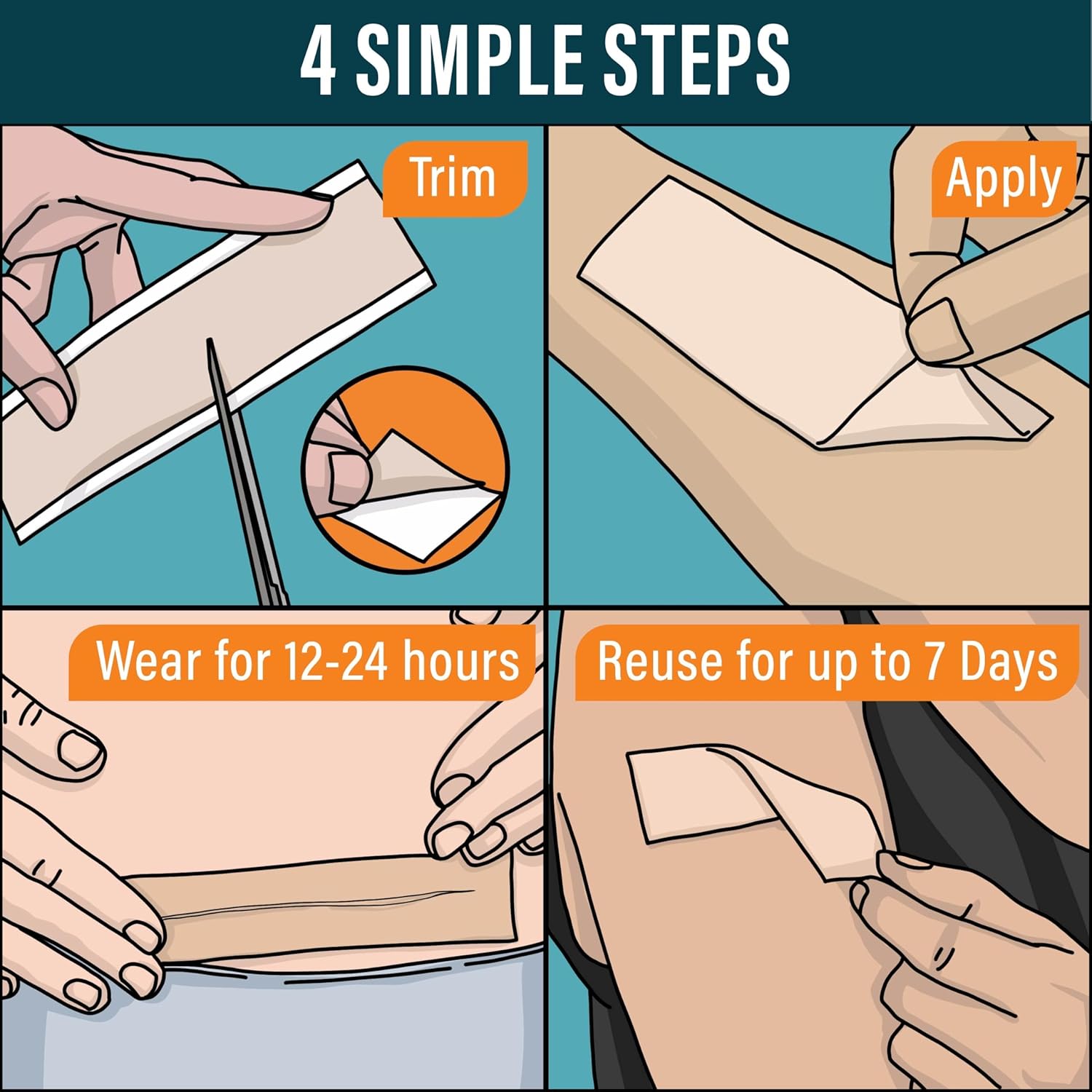 4 SIMPLE STEPS

Trim

Apply

Wear for 12-24 hours

Reuse for up to 7 Days