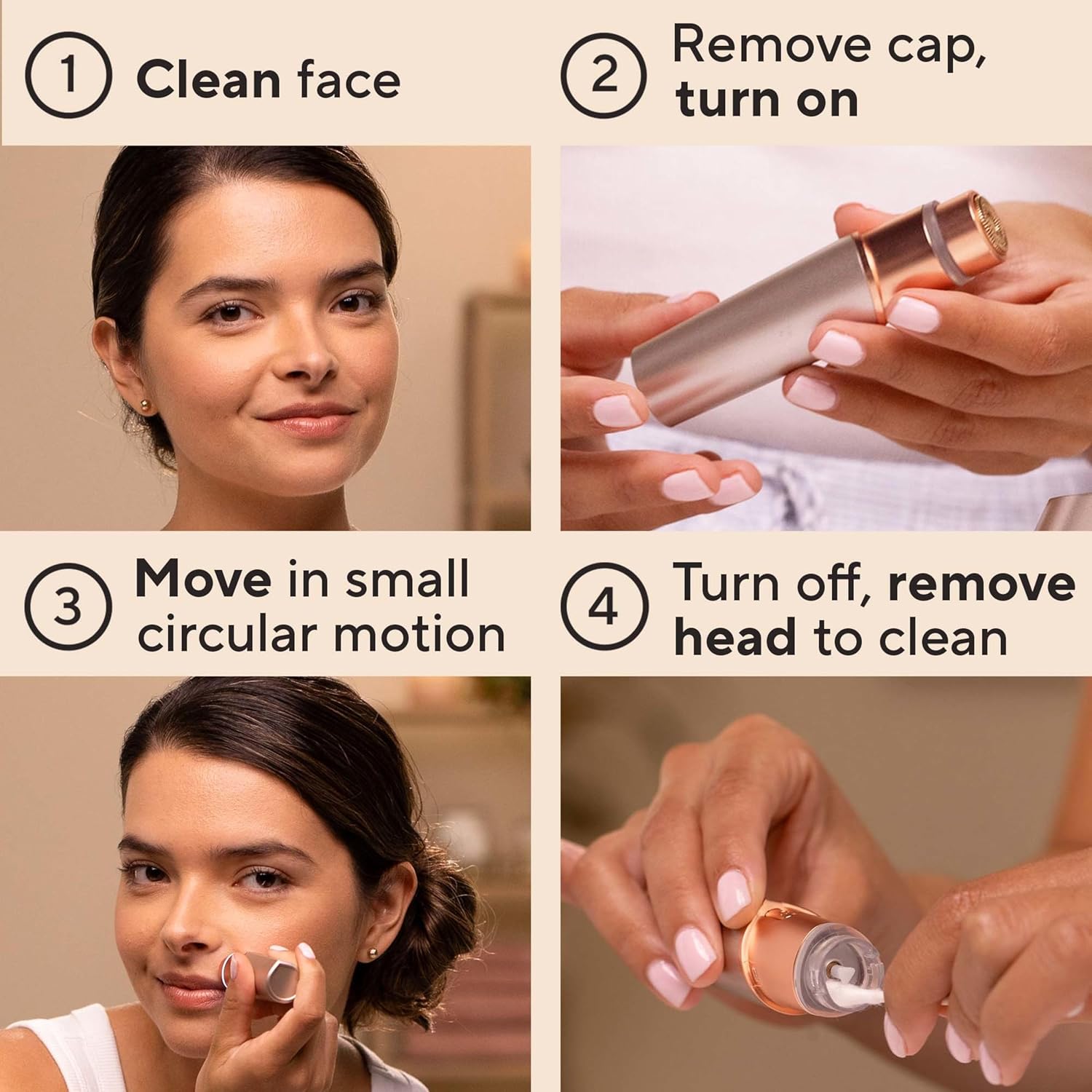 1 Clean face

2 Remove cap, turn on

3 Move in small circular motion

4 Turn off, remove head to clean