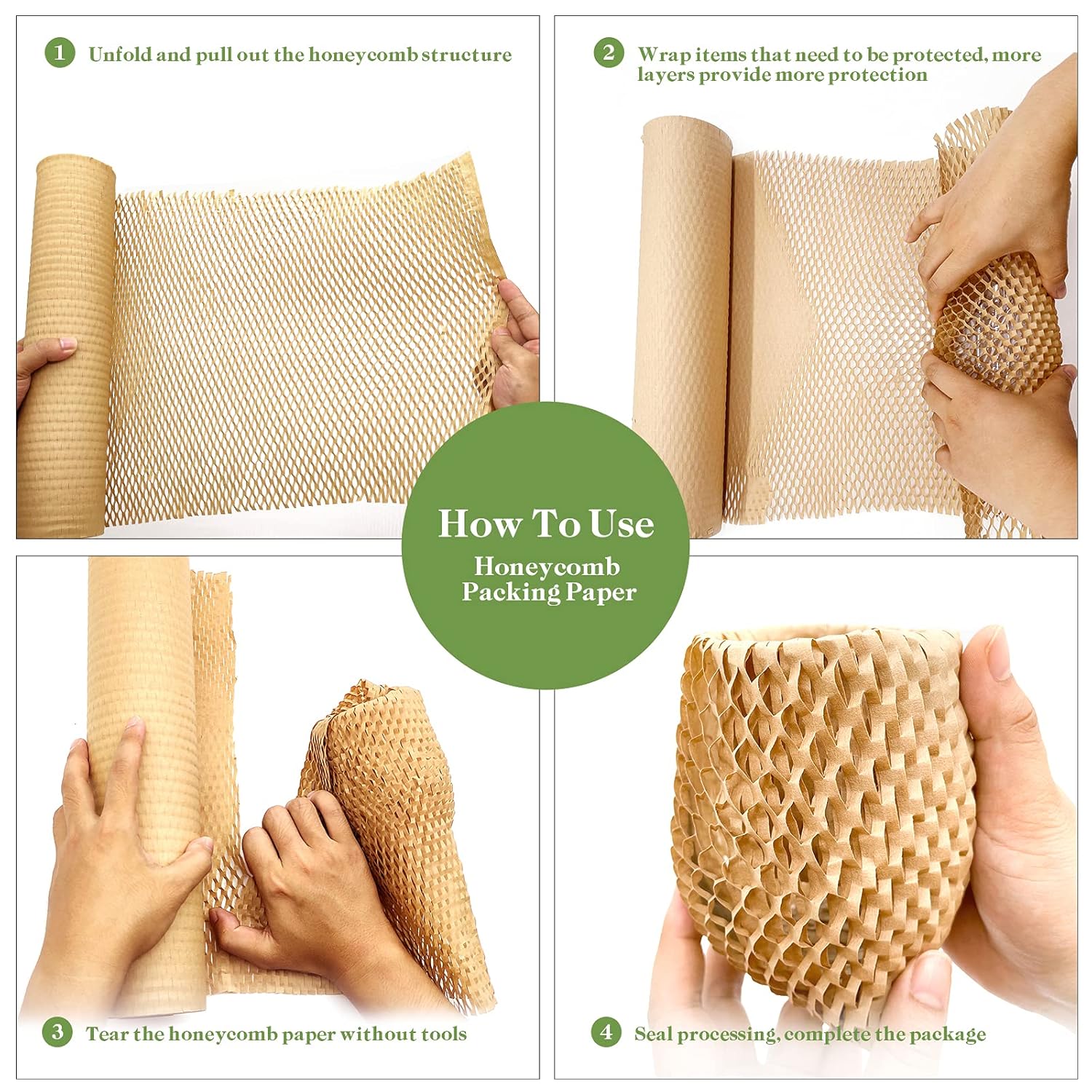 1 Unfold and pull out the honeycomb structure

2 Wrap items that need to be protected, more layers provide more protection

How To Use
Honeycomb Packing Paper

3 Tear the honeycomb paper without tools

4 Seal processing, complete the package