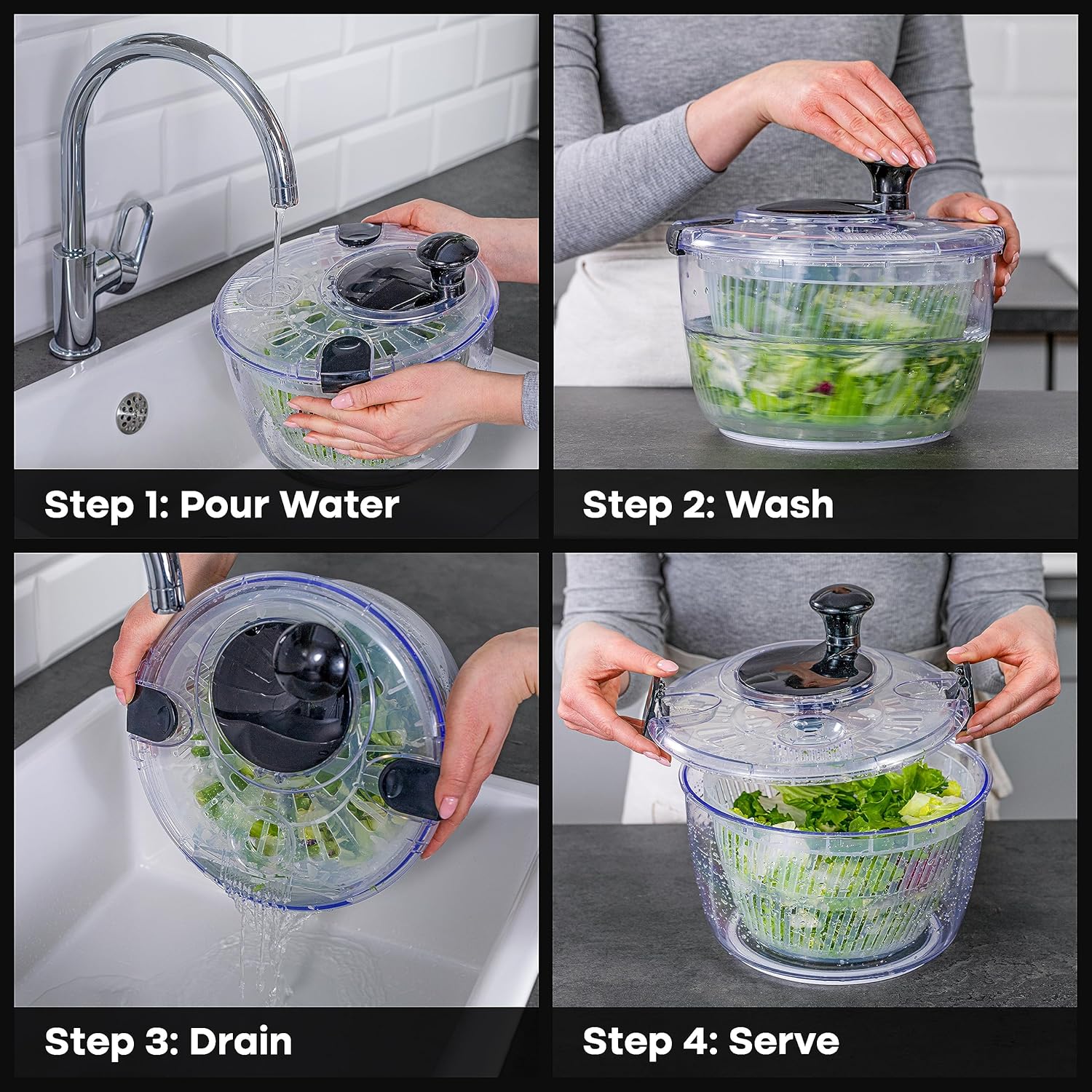 Step 1: Pour Water

Step 2: Wash

Step 3: Drain

Step 4: Serve